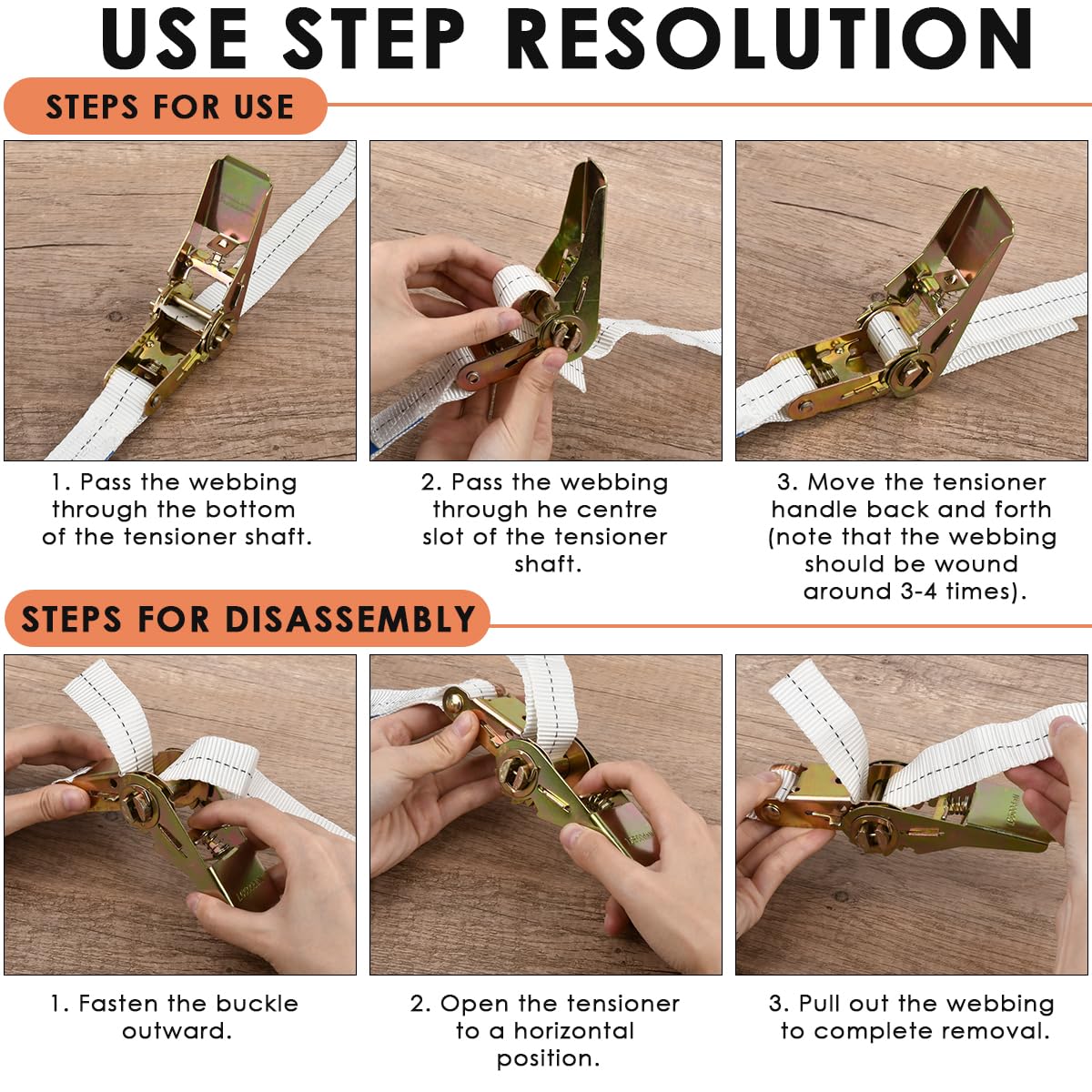 USE STEP RESOLUTION

STEPS FOR USE

1. Pass the webbing through the bottom of the tensioner shaft.

2. Pass the webbing through he centre slot of the tensioner shaft.

3. Move the tensioner handle back and forth (note that the webbing should be wound around 3-4 times).

STEPS FOR DISASSEMBLY

1. Fasten the buckle outward.

2. Open the tensioner to a horizontal position.

3. Pull out the webbing to complete removal.