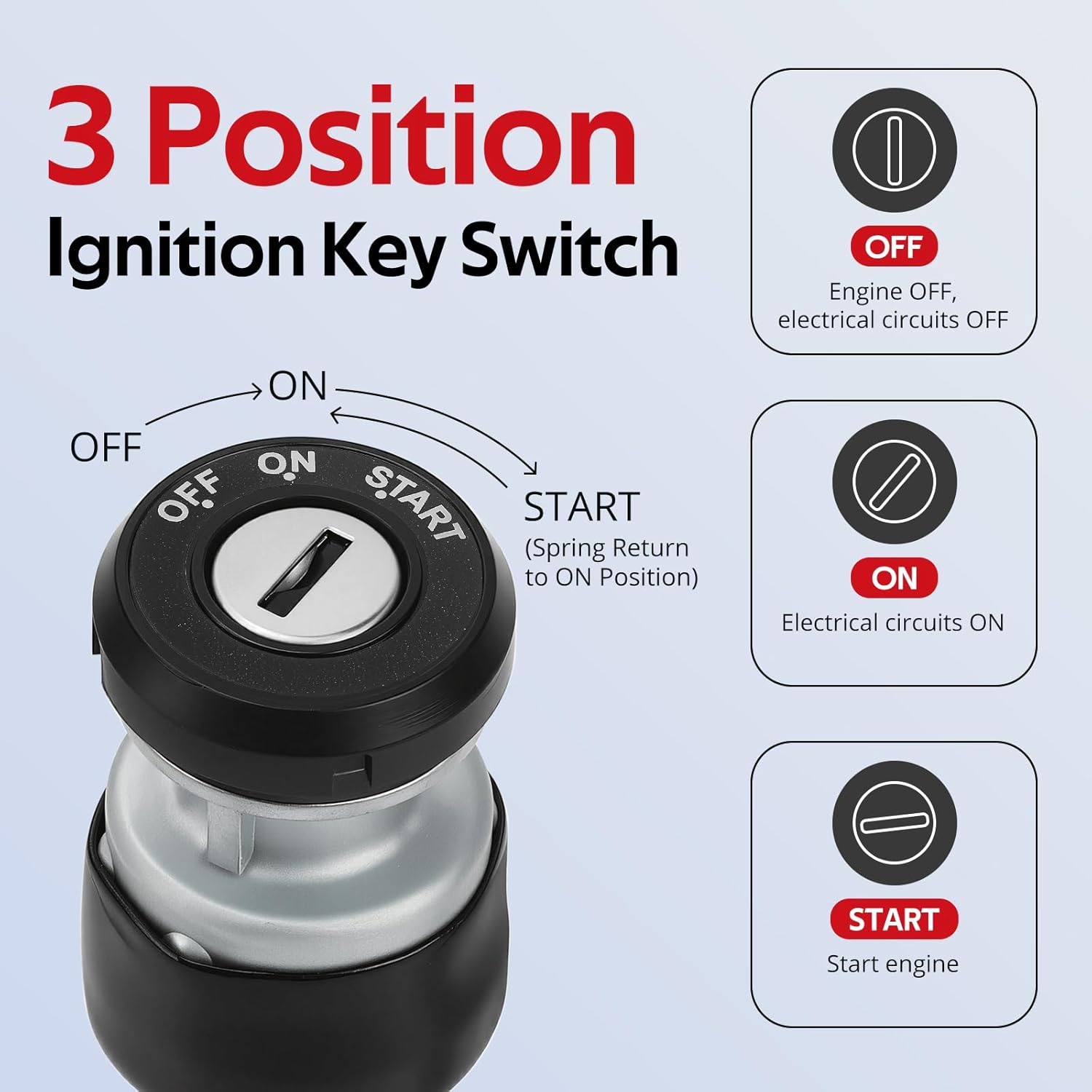 3 Position
Ignition Key Switch

OFF
ON
START
(Spring Return to ON Position)

OFF ON START

OFF
Engine OFF, electrical circuits OFF

ON
Electrical circuits ON

START
Start engine