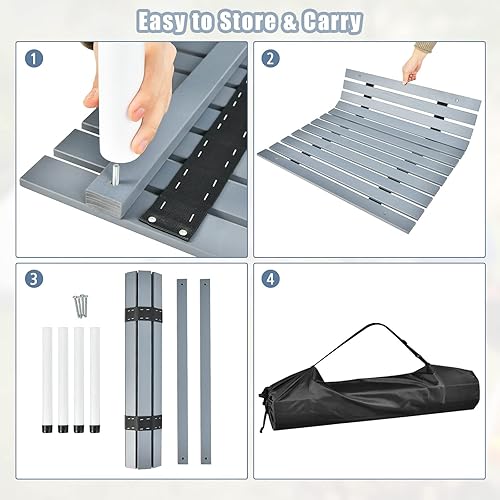 Easy to Store & Carry

1

2

3

4