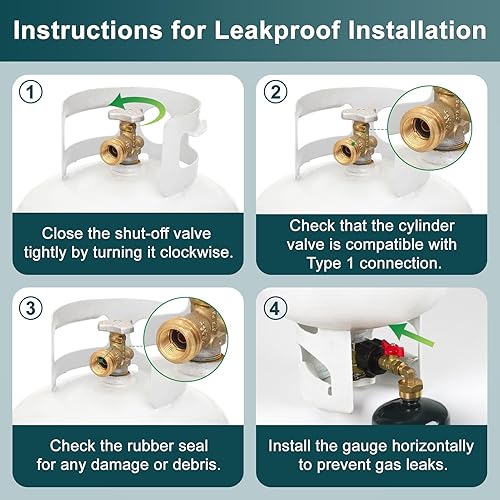 Instructions for Leakproof Installation

1

Close the shut-off valve tightly by turning it clockwise.

2

Check that the cylinder valve is compatible with Type 1 connection.

3

Check the rubber seal for any damage or debris.

4

Install the gauge horizontally to prevent gas leaks.