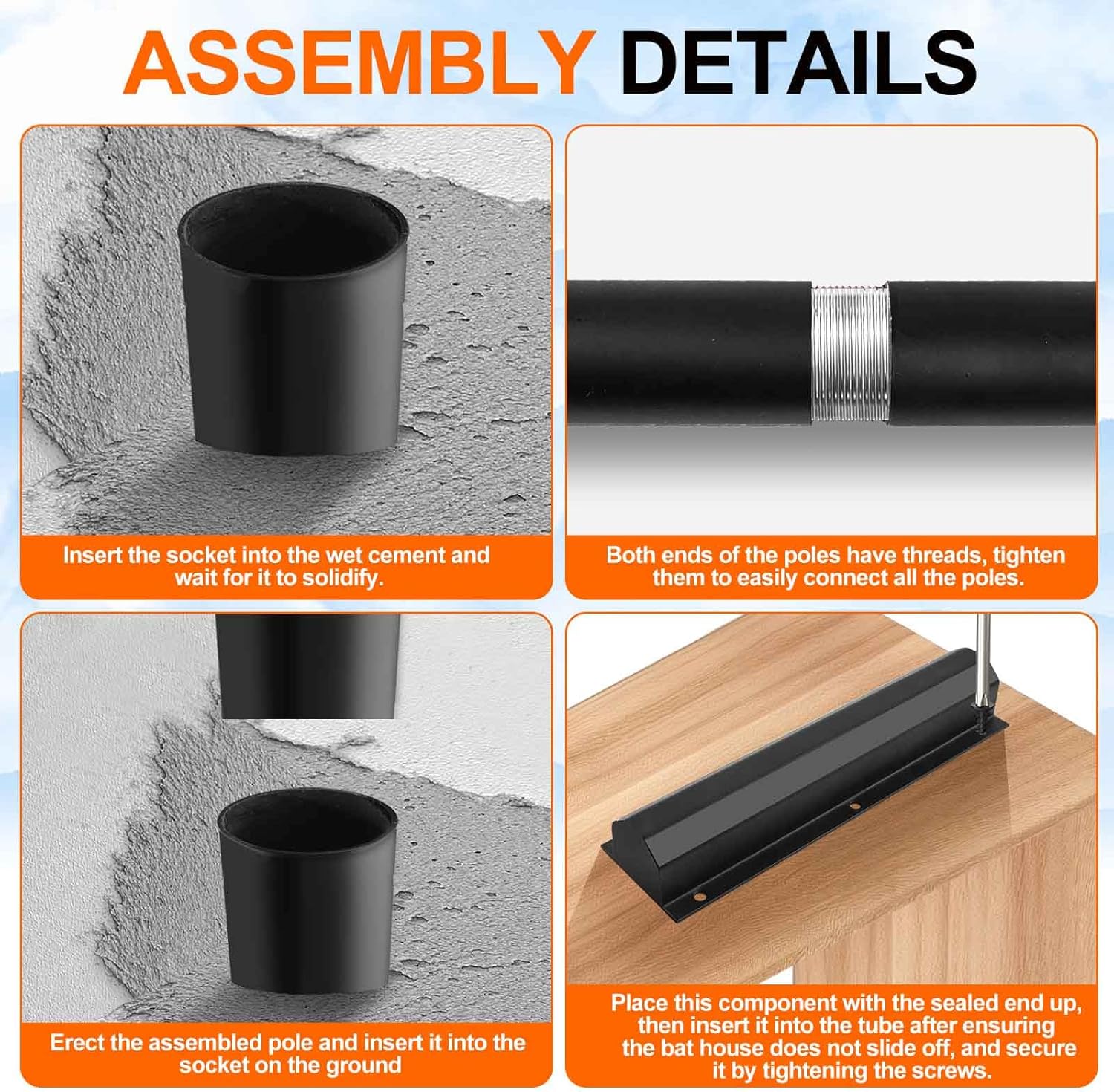 ASSEMBLY DETAILS

Insert the socket into the wet cement and wait for it to solidify.

Both ends of the poles have threads, tighten them to easily connect all the poles.

Erect the assembled pole and insert it into the socket on the ground

Place this component with the sealed end up, then insert it into the tube after ensuring the bat house does not slide off, and secure it by tightening the screws.