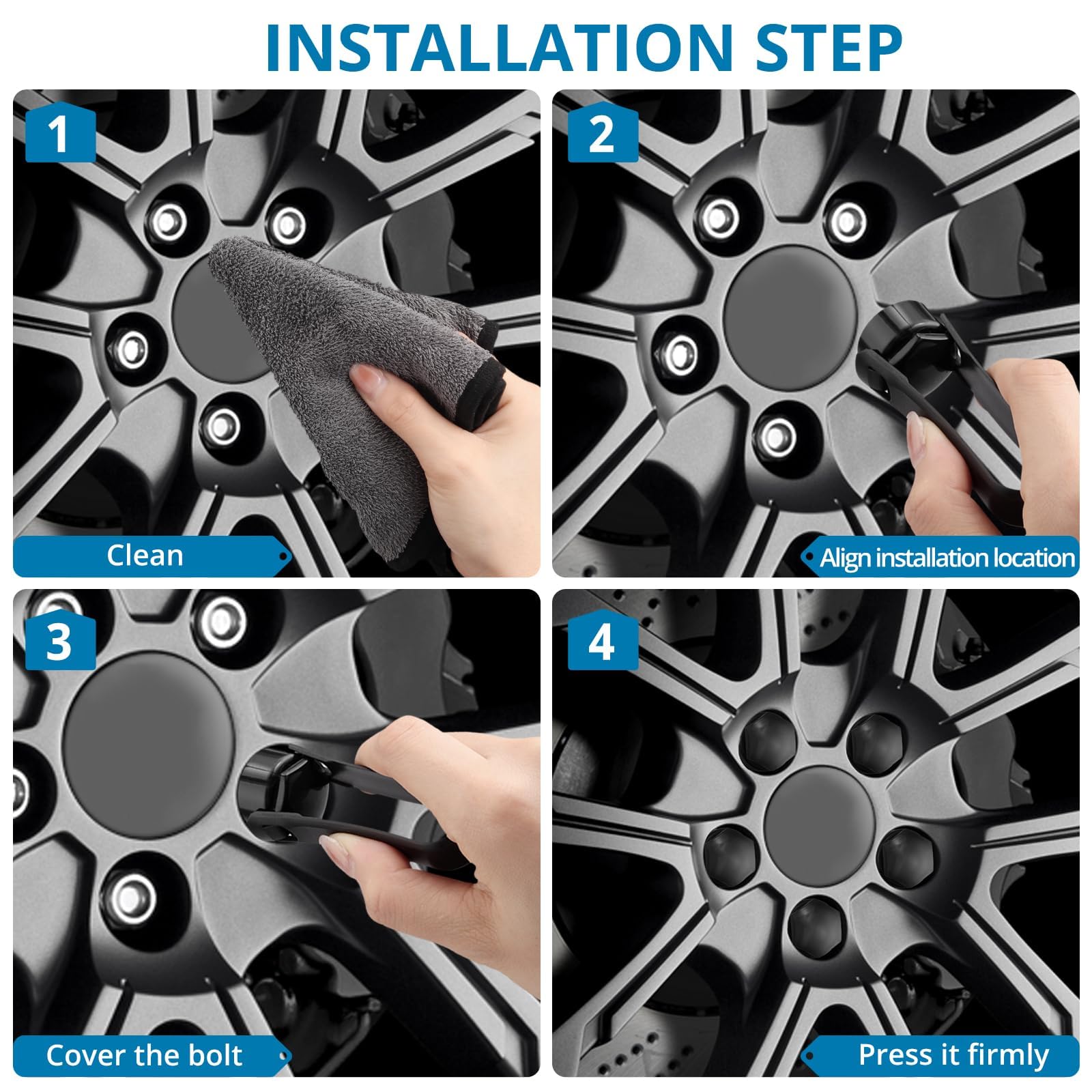 INSTALLATION STEP

1

Clean

2

Align installation location

3

Cover the bolt

4

Press it firmly