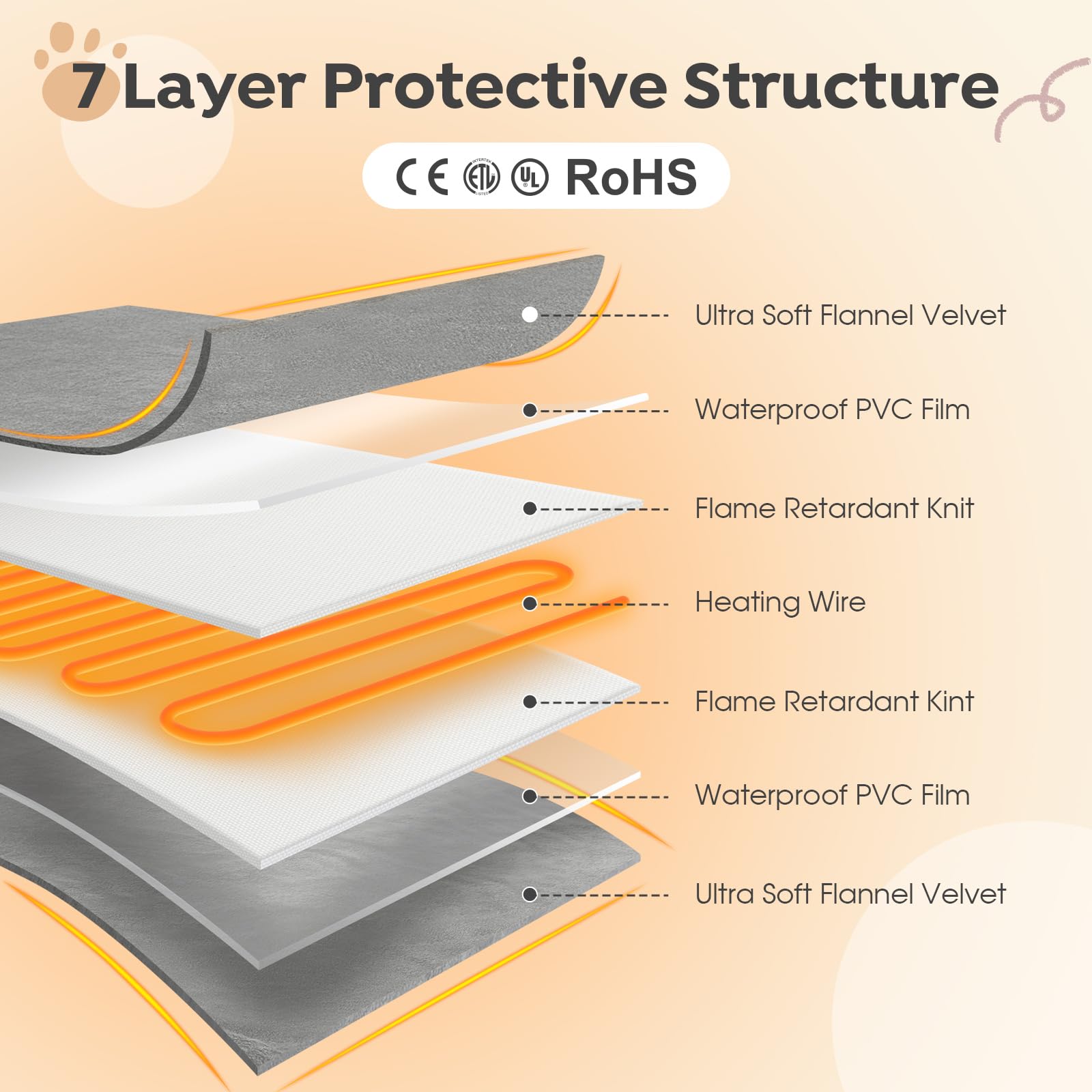 7 Layer Protective Structure

CE ETL UL RoHS

Ultra Soft Flannel Velvet

Waterproof PVC Film

Flame Retardant Knit

Heating Wire

Flame Retardant Kint

Waterproof PVC Film

Ultra Soft Flannel Velvet