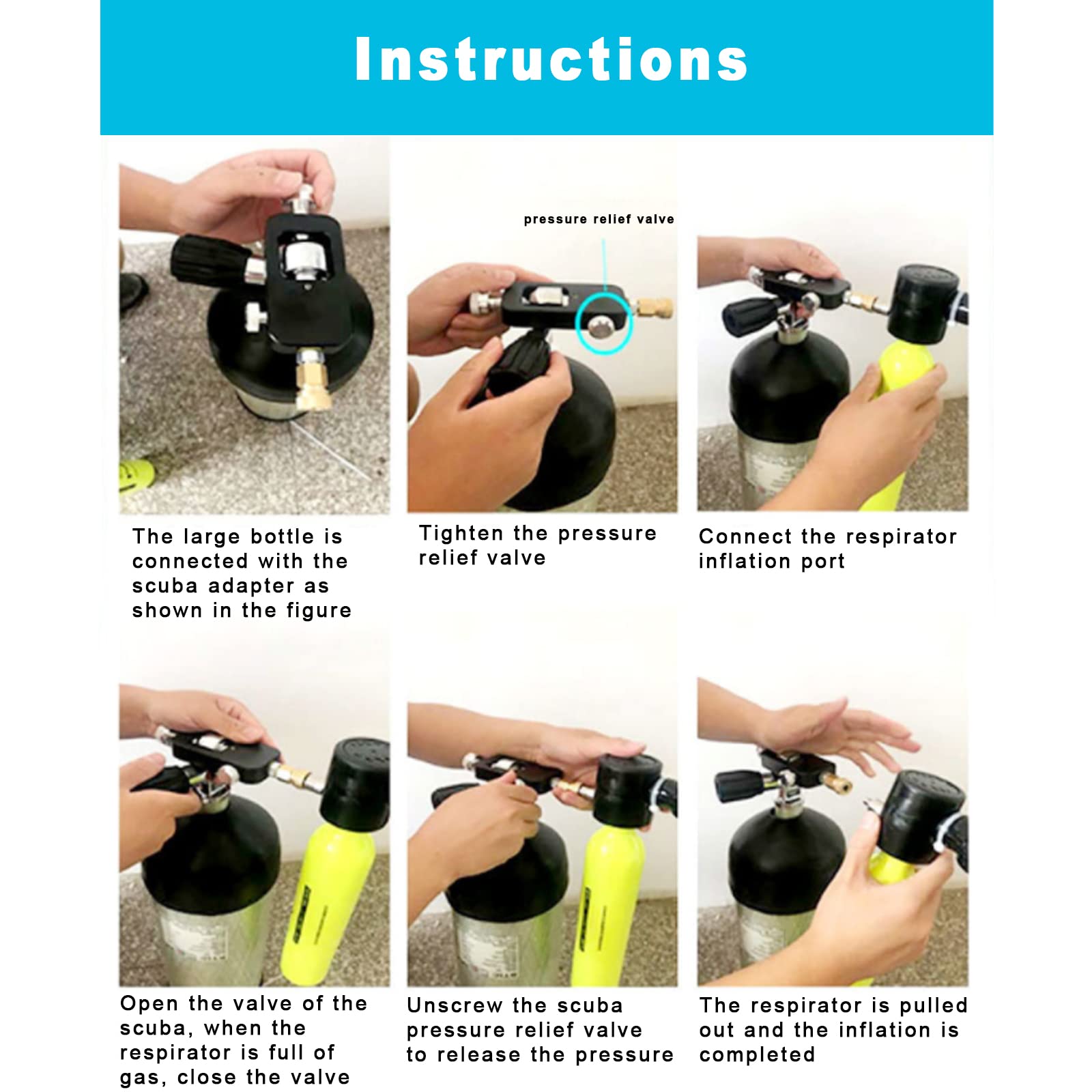 Instructions

The large bottle is connected with the scuba adapter as shown in the figure

pressure relief valve

Tighten the pressure relief valve

Connect the respirator inflation port

Open the valve of the scuba, when the respirator is full of gas, close the valve

Unscrew the scuba pressure relief valve to release the pressure

The respirator is pulled out and the inflation is completed