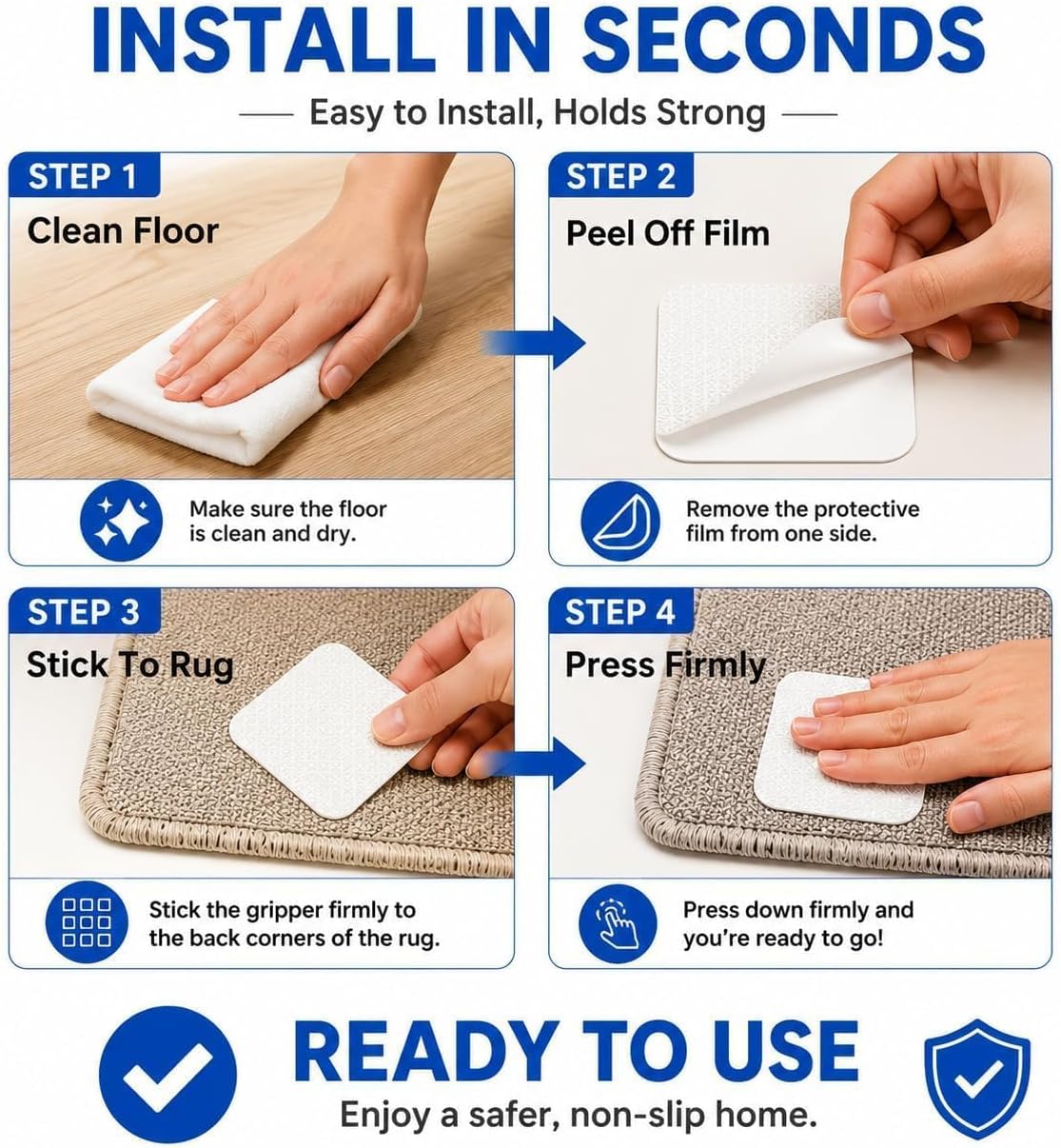 INSTALL IN SECONDS

Easy to Install, Holds Strong

STEP 1

Clean Floor

Make sure the floor is clean and dry.

STEP 2

Peel Off Film

Remove the protective film from one side.

STEP 3

Stick To Rug

Stick the gripper firmly to the back corners of the rug.

STEP 4

Press Firmly

Press down firmly and you're ready to go!

READY TO USE

Enjoy a safer, non-slip home.