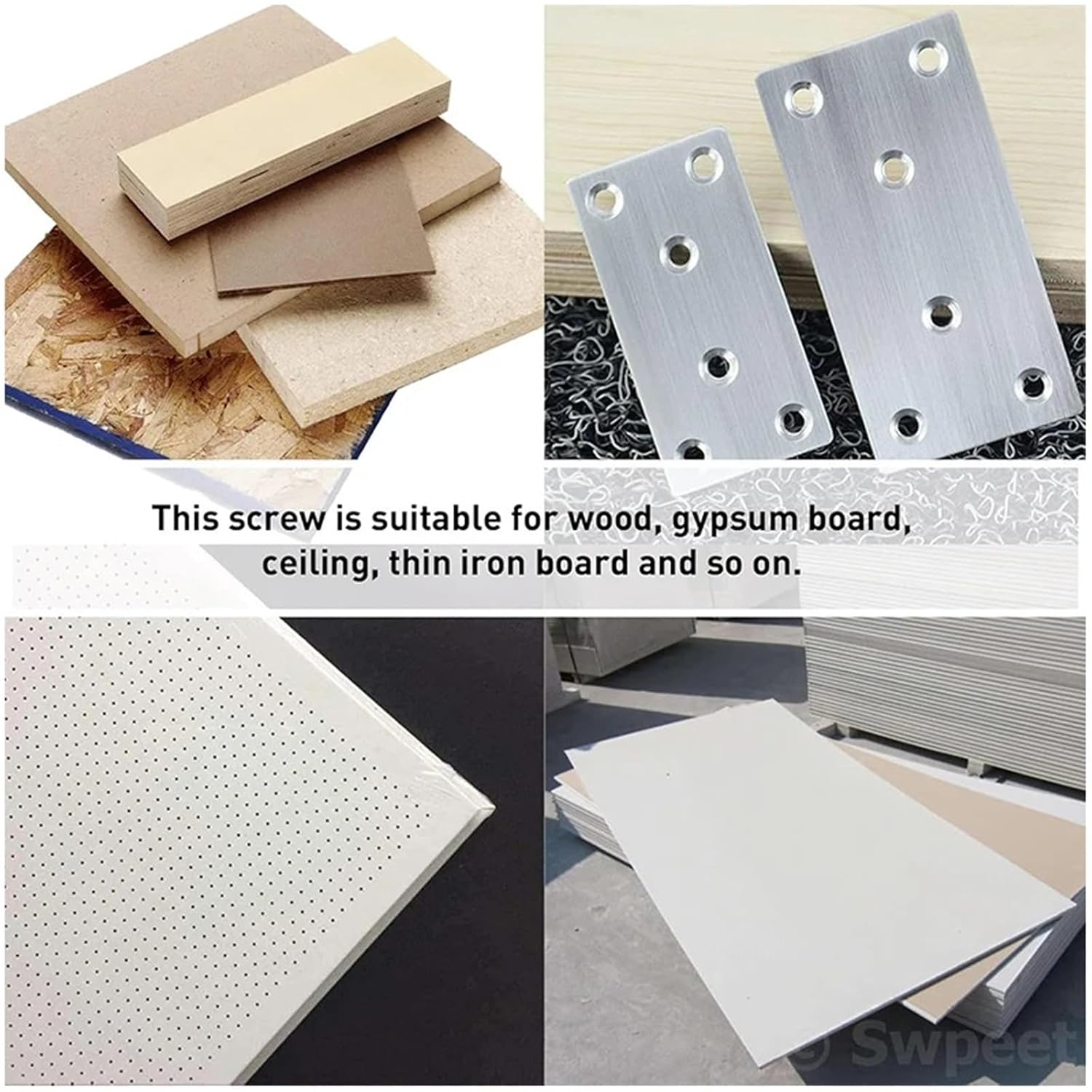 This screw is suitable for wood, gypsum board, ceiling, thin iron board and so on.

Swpeet