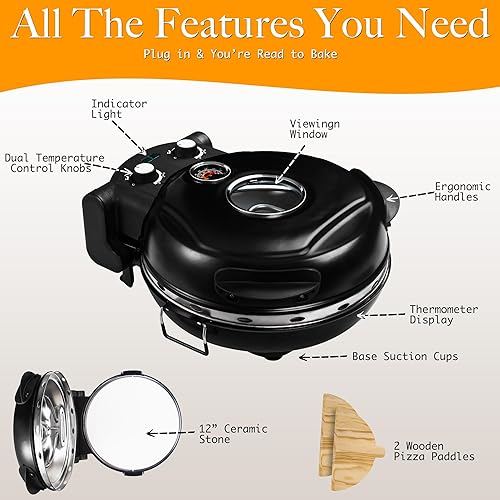 All The Features You Need

Plug in & You're Read to Bake

Indicator Light

Viewingn Window

Dual Temperature Control Knobs

Ergonomic Handles

Thermometer Display

Base Suction Cups

12" Ceramic Stone

2 Wooden Pizza Paddles