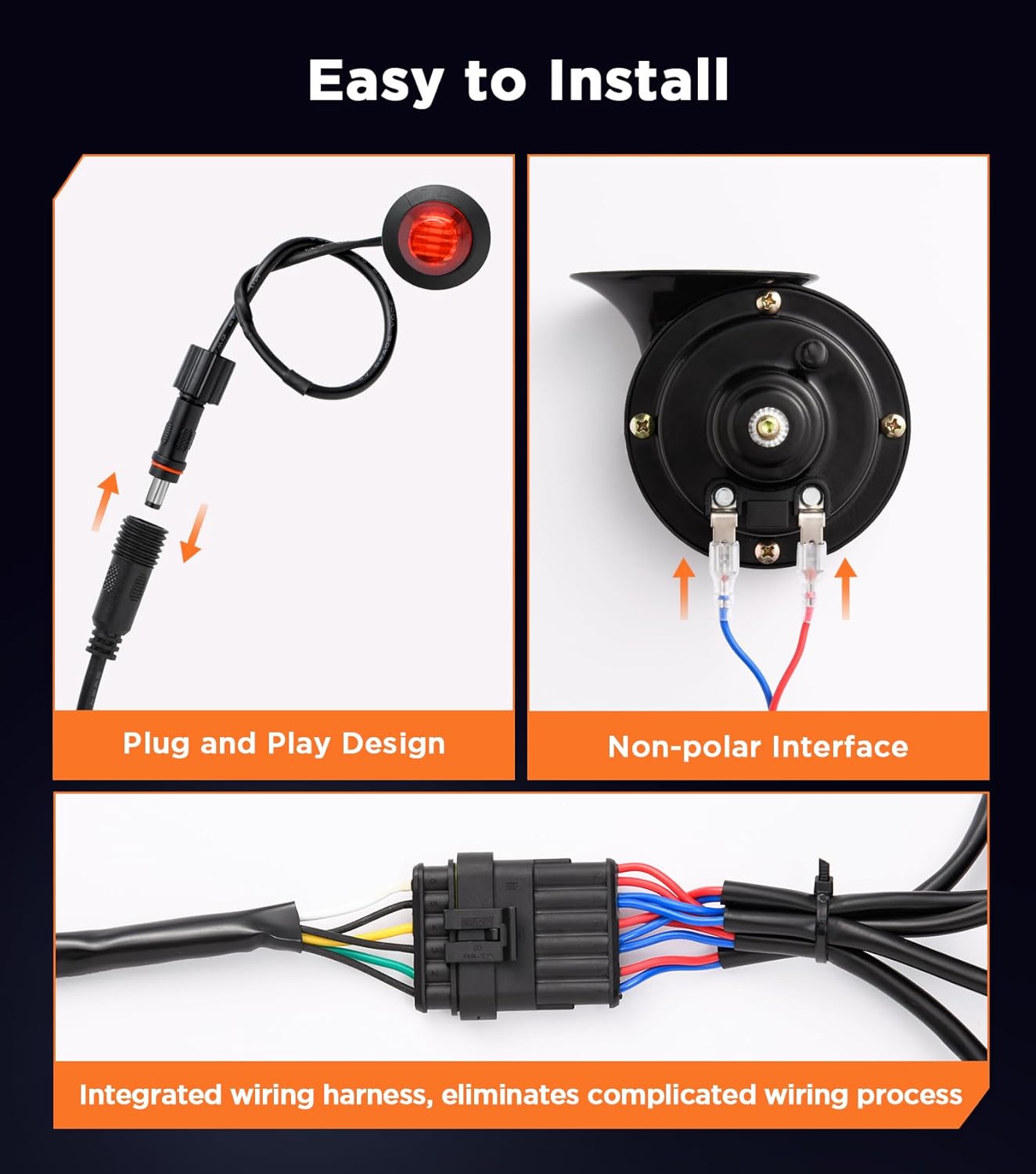 Easy to Install

Plug and Play Design

Non-polar Interface

Integrated wiring harness, eliminates complicated wiring process