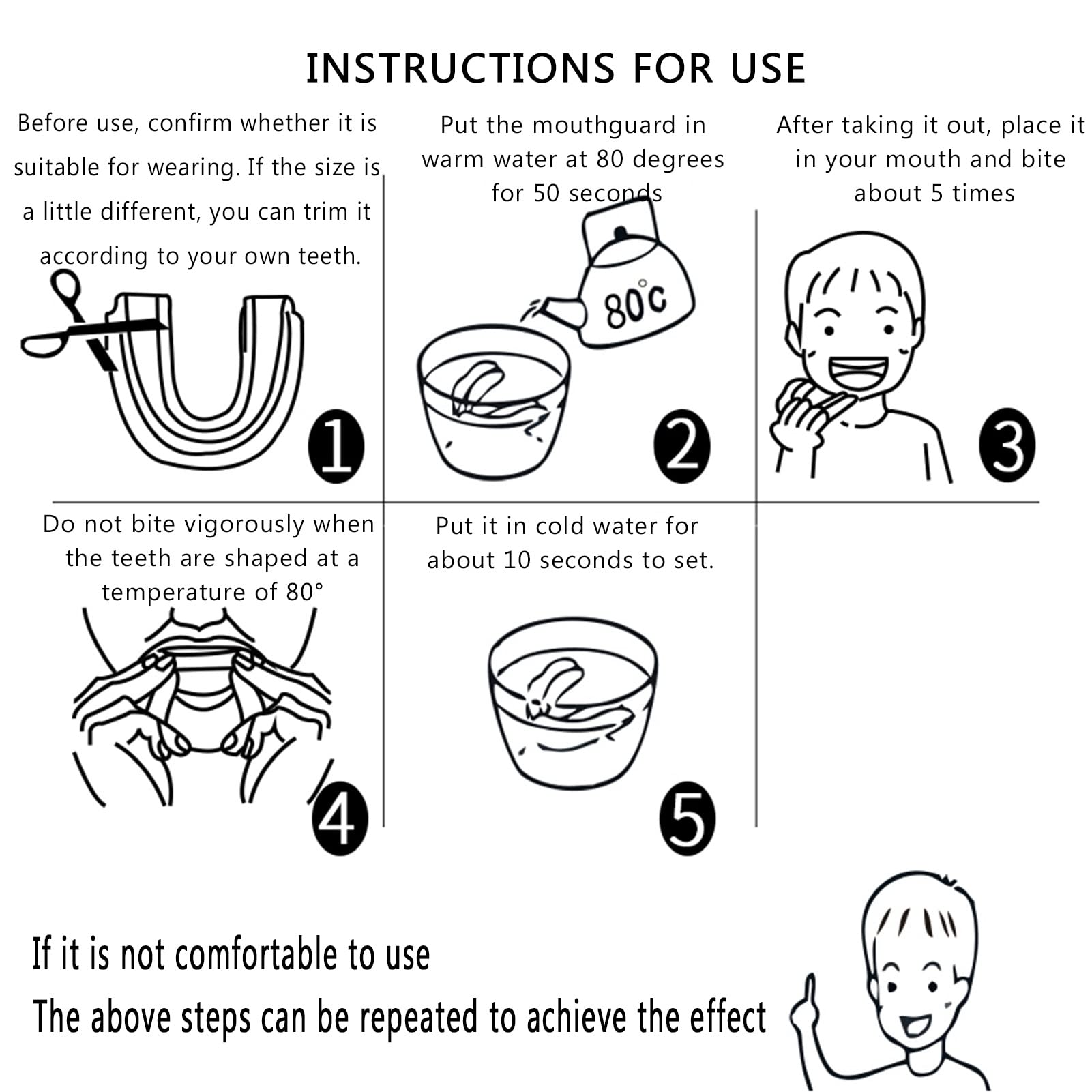 INSTRUCTIONS FOR USE

Before use, confirm whether it is suitable for wearing. If the size is a little different, you can trim it according to your own teeth.

1

Put the mouthguard in warm water at 80 degrees for 50 seconds

80°C

2

After taking it out, place it in your mouth and bite about 5 times

3

Do not bite vigorously when the teeth are shaped at a temperature of 80°

4

Put it in cold water for about 10 seconds to set.

5

If it is not comfortable to use
The above steps can be repeated to achieve the effect