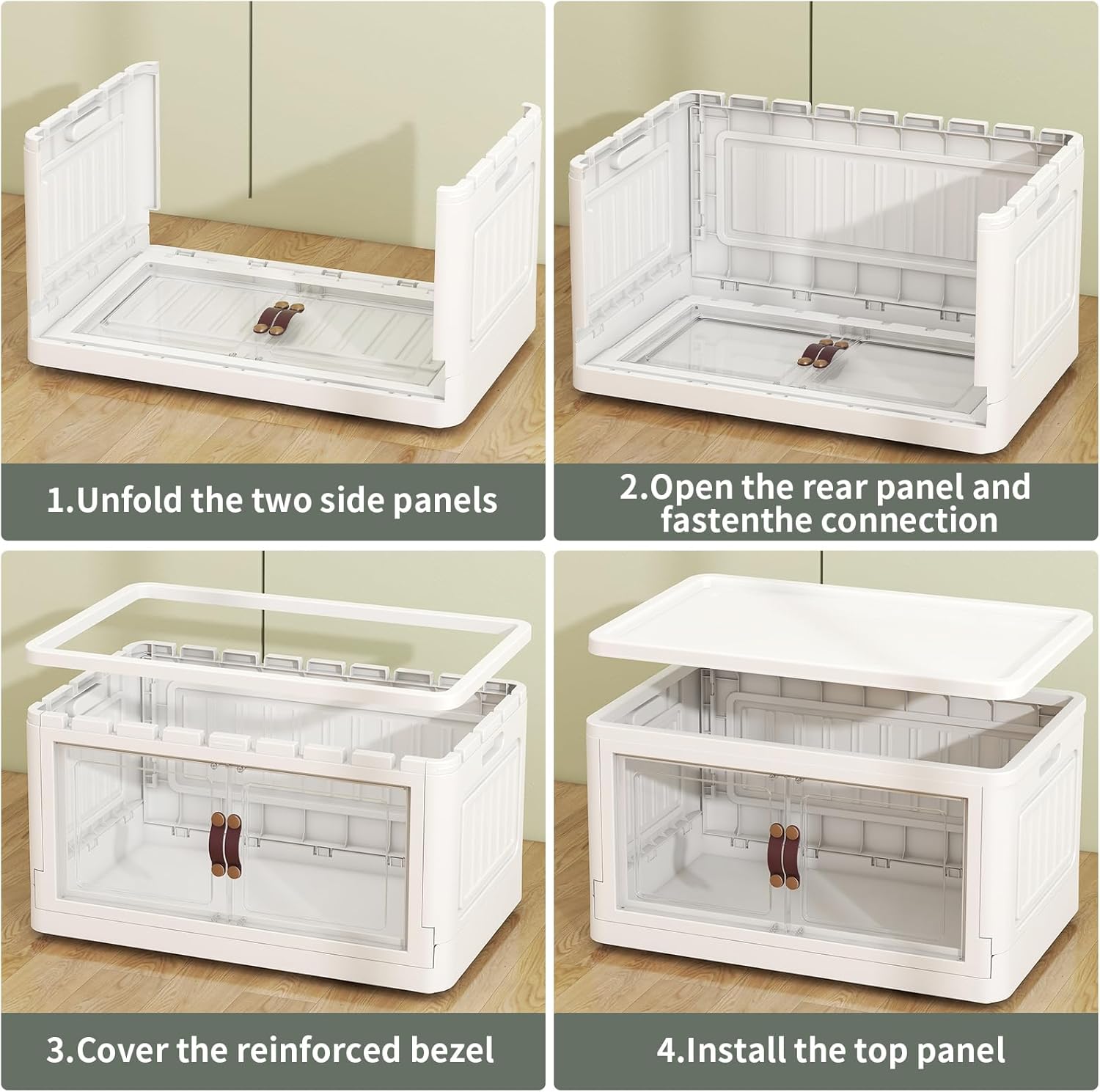 1.Unfold the two side panels

2.Open the rear panel and fastenthe connection

3.Cover the reinforced bezel

4.Install the top panel