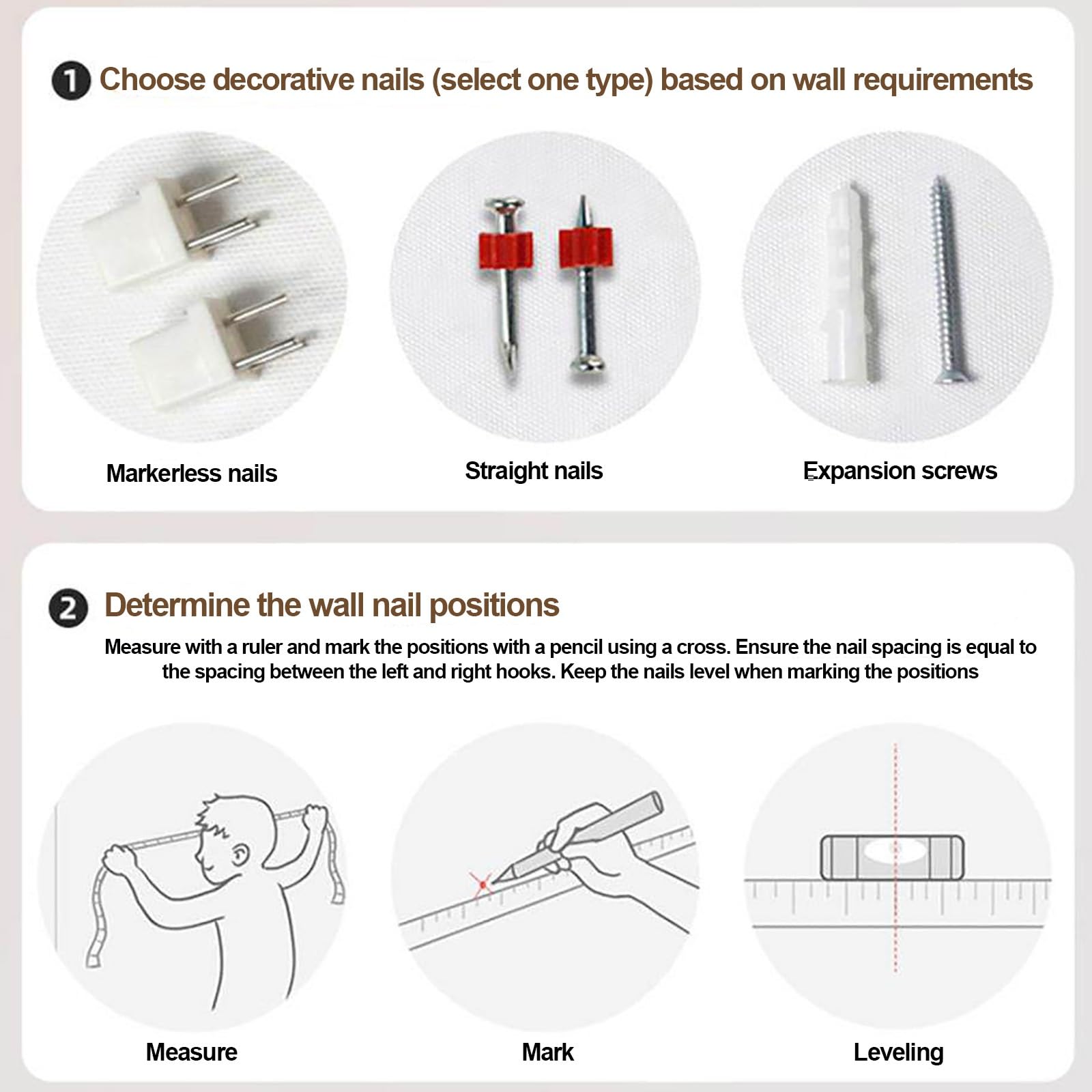 1 Choose decorative nails (select one type) based on wall requirements

Markerless nails

Straight nails

Expansion screws

2 Determine the wall nail positions

Measure with a ruler and mark the positions with a pencil using a cross. Ensure the nail spacing is equal to the spacing between the left and right hooks. Keep the nails level when marking the positions

Measure

Mark

Leveling