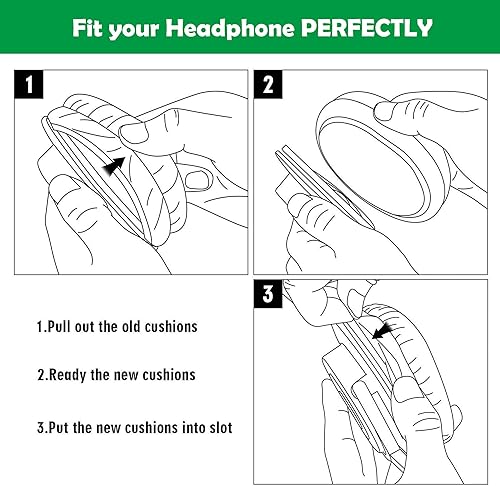 Fit your Headphone PERFECTLY

1

2

3

1.Pull out the old cushions

2.Ready the new cushions

3.Put the new cushions into slot