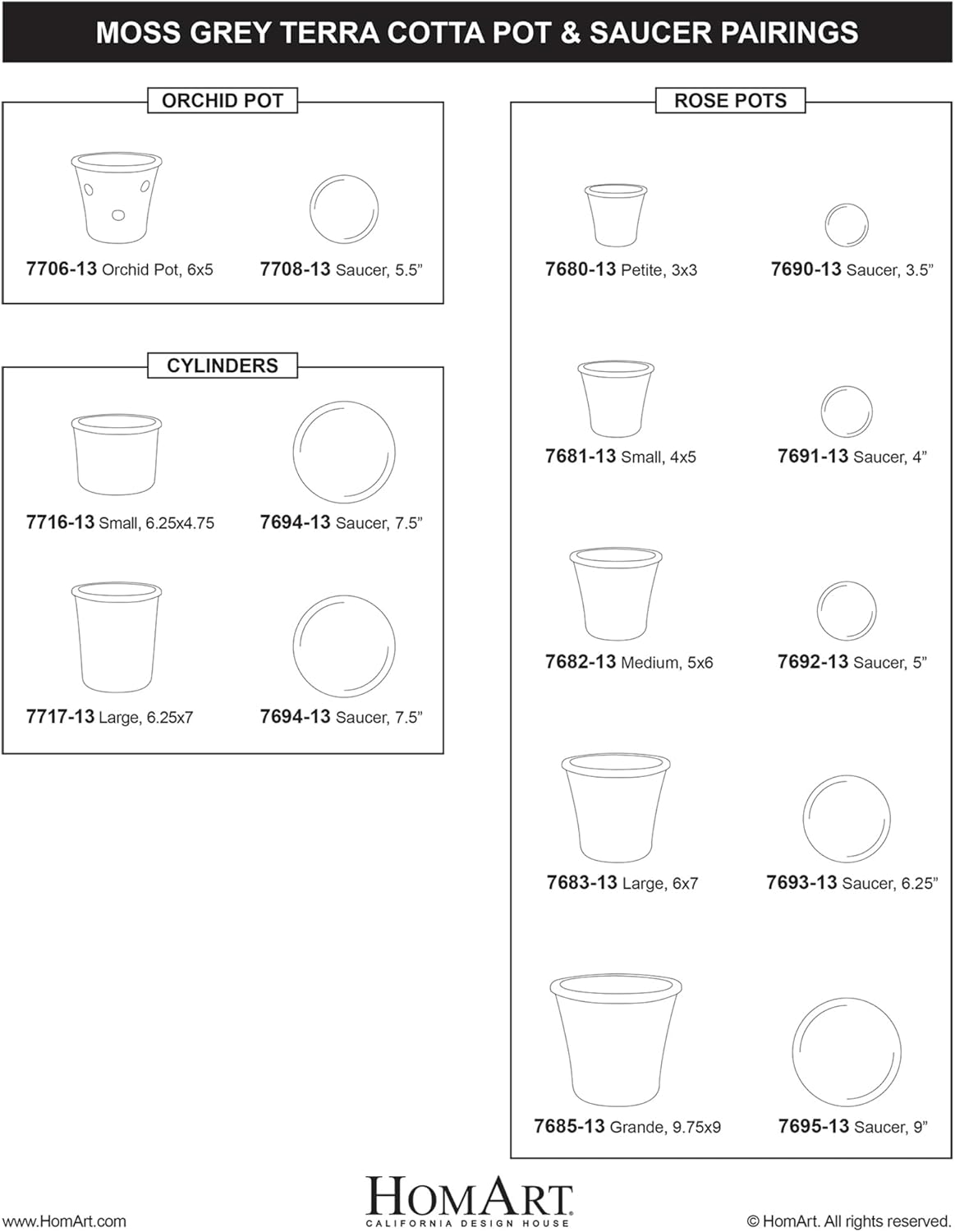 MOSS GREY TERRA COTTA POT & SAUCER PAIRINGS

ORCHID POT

7706-13 Orchid Pot, 6x5

7708-13 Saucer, 5.5”

CYLINDERS

7716-13 Small, 6.25x4.75

7694-13 Saucer, 7.5”

7717-13 Large, 6.25x7

7694-13 Saucer, 7.5”

ROSE POTS

7680-13 Petite, 3x3

7690-13 Saucer, 3.5”

7681-13 Small, 4x5

7691-13 Saucer, 4”

7682-13 Medium, 5x6

7692-13 Saucer, 5”

7683-13 Large, 6x7

7693-13 Saucer, 6.25”

7685-13 Grande, 9.75x9

7695-13 Saucer, 9”

www.HomArt.com

HOMART
CALIFORNIA DESIGN HOUSE

© HomArt. All rights reserved.