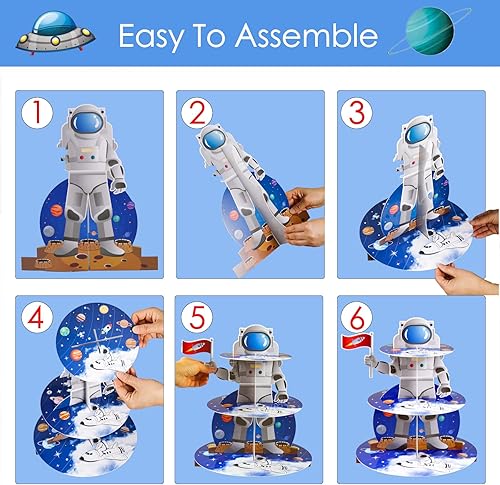 Easy To Assemble

1

2

3

4

5

6