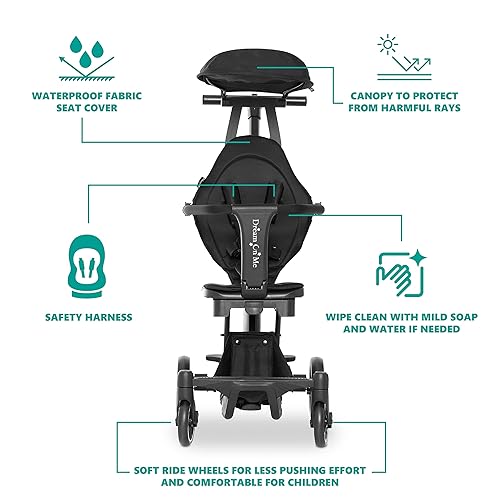 WATERPROOF FABRIC SEAT COVER

CANOPY TO PROTECT FROM HARMFUL RAYS

Dream On Me

SAFETY HARNESS

WIPE CLEAN WITH MILD SOAP AND WATER IF NEEDED

SOFT RIDE WHEELS FOR LESS PUSHING EFFORT AND COMFORTABLE FOR CHILDREN