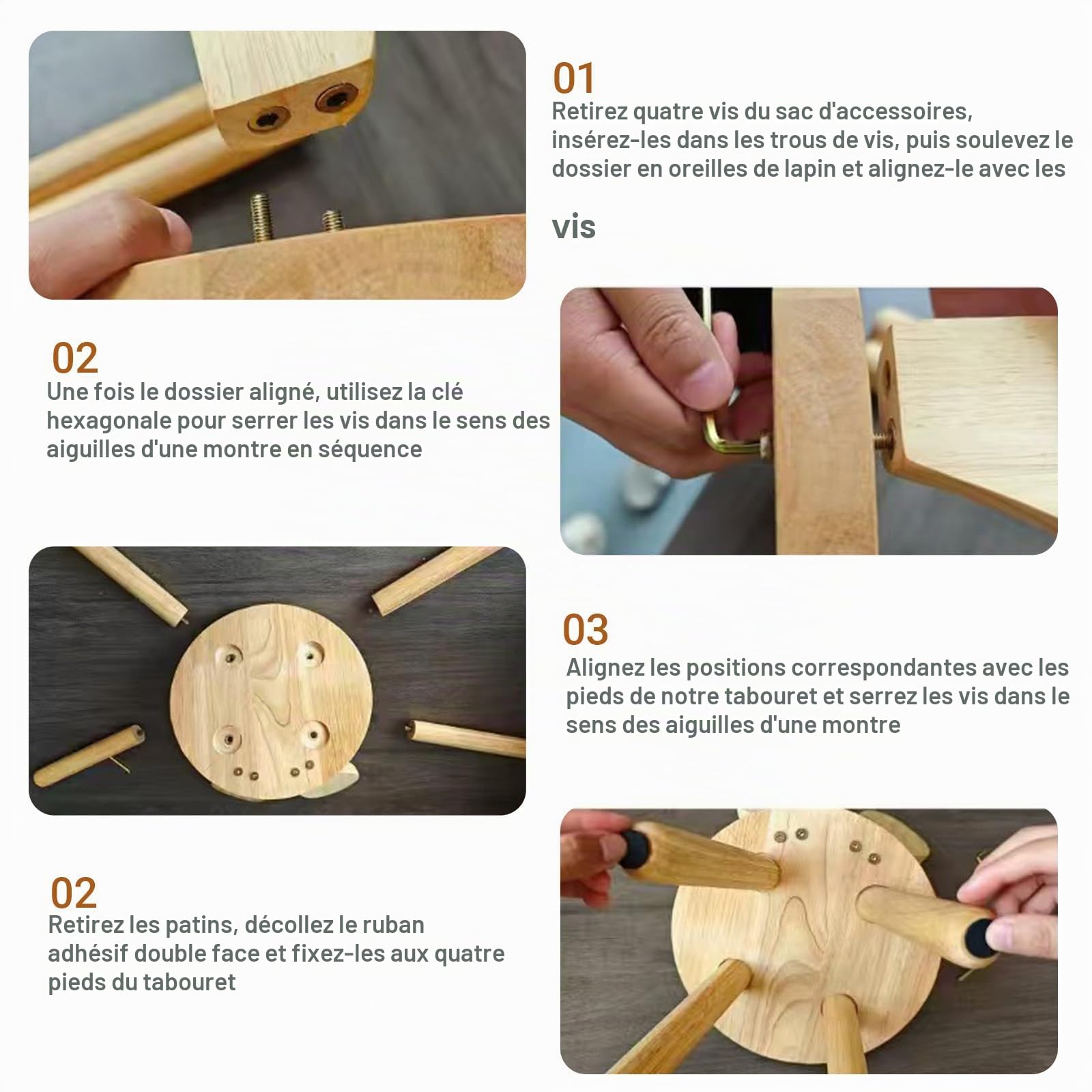 01
Retirez quatre vis du sac d'accessoires, insérez-les dans les trous de vis, puis soulevez le dossier en oreilles de lapin et alignez-le avec les

vis

02
Une fois le dossier aligné, utilisez la clé hexagonale pour serrer les vis dans le sens des aiguilles d'une montre en séquence

03
Alignez les positions correspondantes avec les pieds de notre tabouret et serrez les vis dans le sens des aiguilles d'une montre

02
Retirez les patins, décollez le ruban adhésif double face et fixez-les aux quatre pieds du tabouret