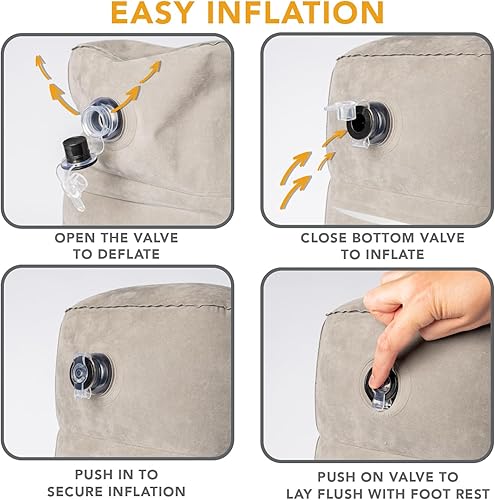 EASY INFLATION

OPEN THE VALVE TO DEFLATE

CLOSE BOTTOM VALVE TO INFLATE

PUSH IN TO SECURE INFLATION

PUSH ON VALVE TO LAY FLUSH WITH FOOT REST