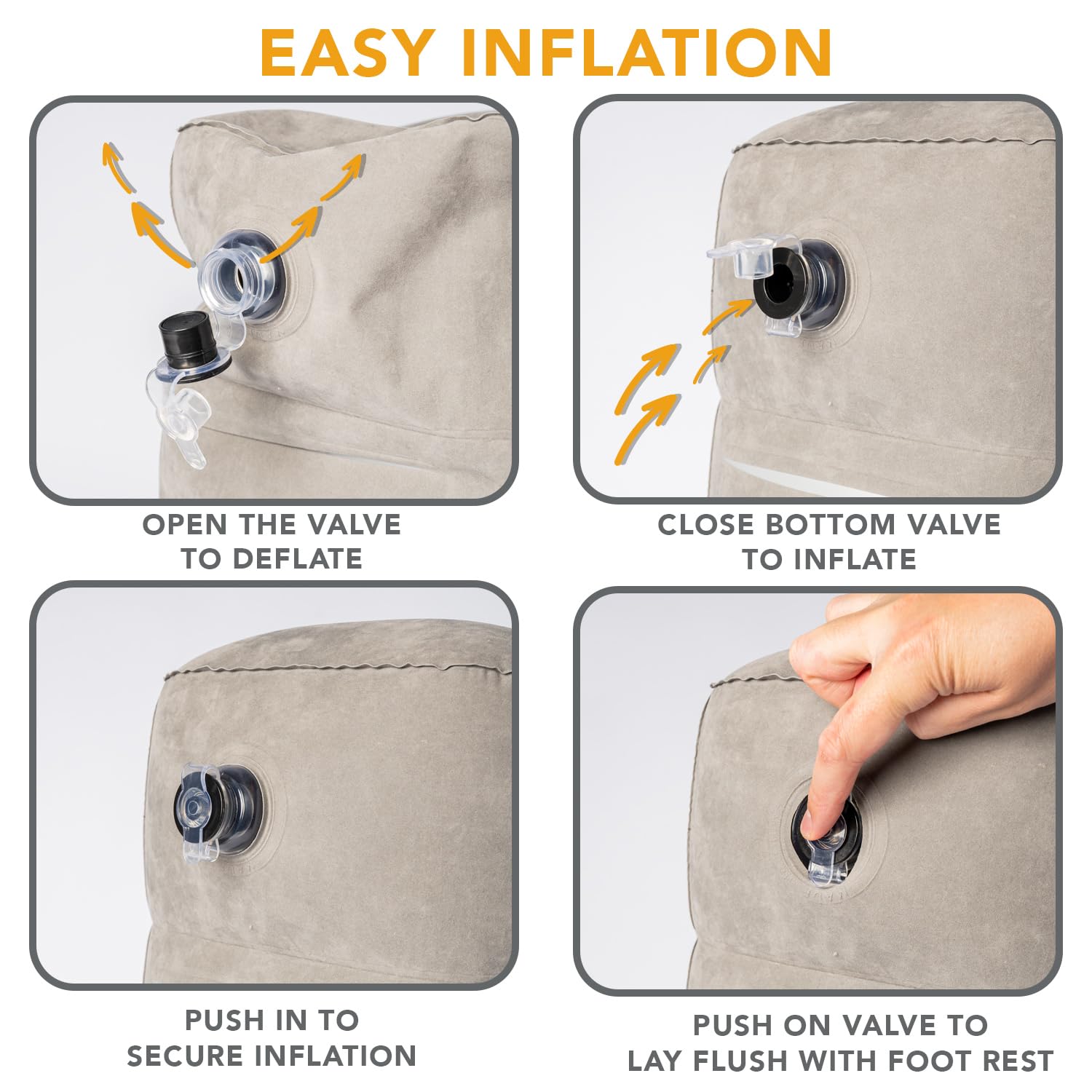 EASY INFLATION

OPEN THE VALVE TO DEFLATE

CLOSE BOTTOM VALVE TO INFLATE

PUSH IN TO SECURE INFLATION

PUSH ON VALVE TO LAY FLUSH WITH FOOT REST