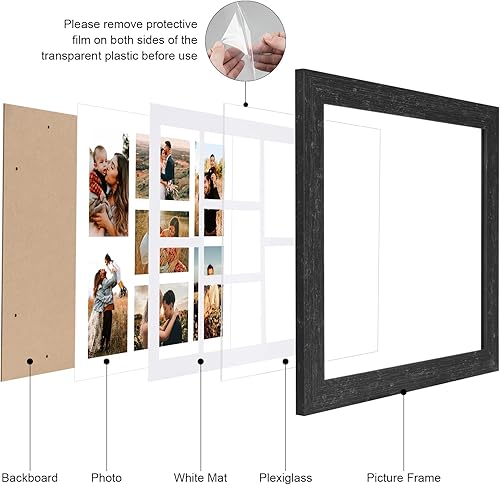 Please remove protective film on both sides of the transparent plastic before use

Backboard

Photo

White Mat

Plexiglass

Picture Frame