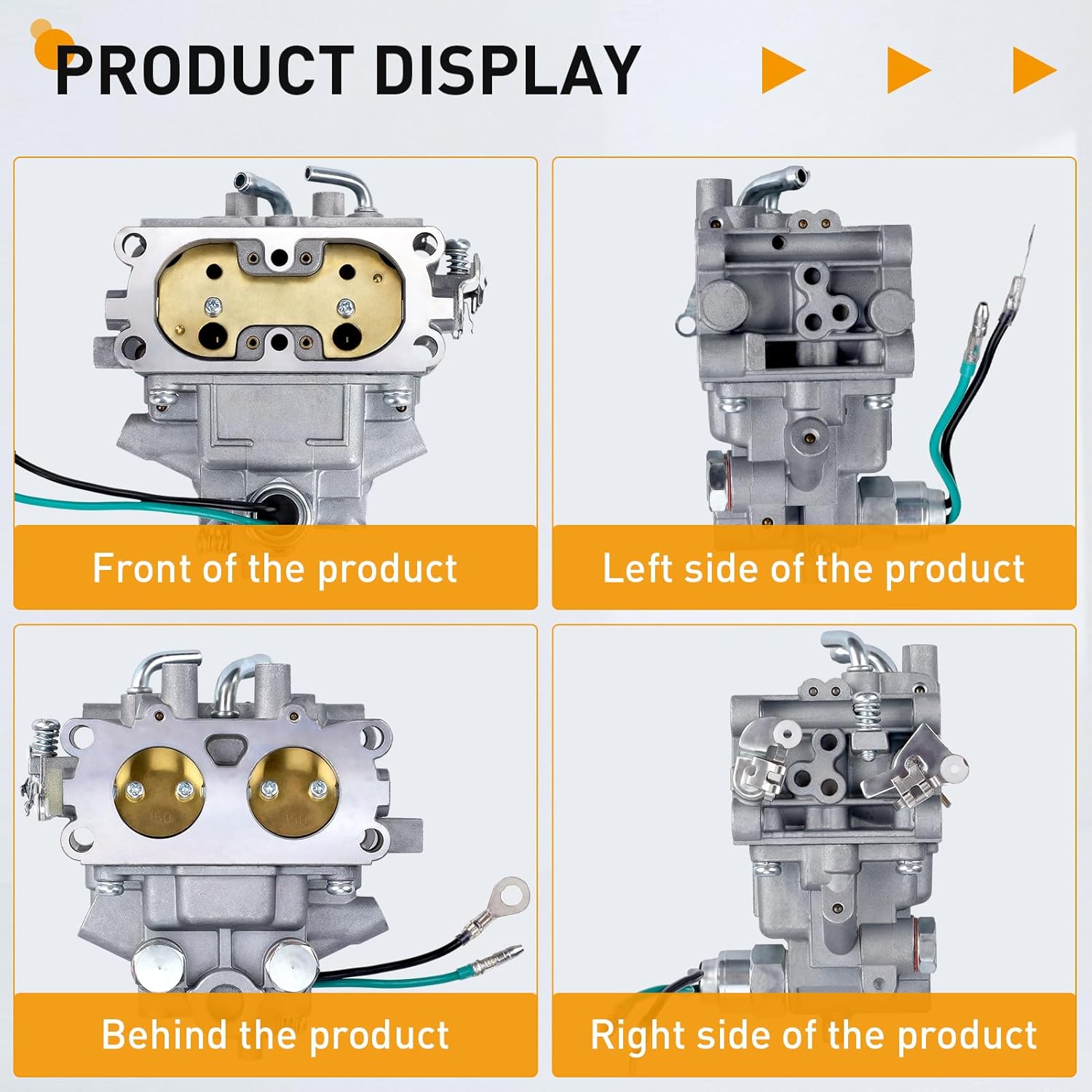 PRODUCT DISPLAY

Front of the product

Left side of the product

Behind the product

Right side of the product