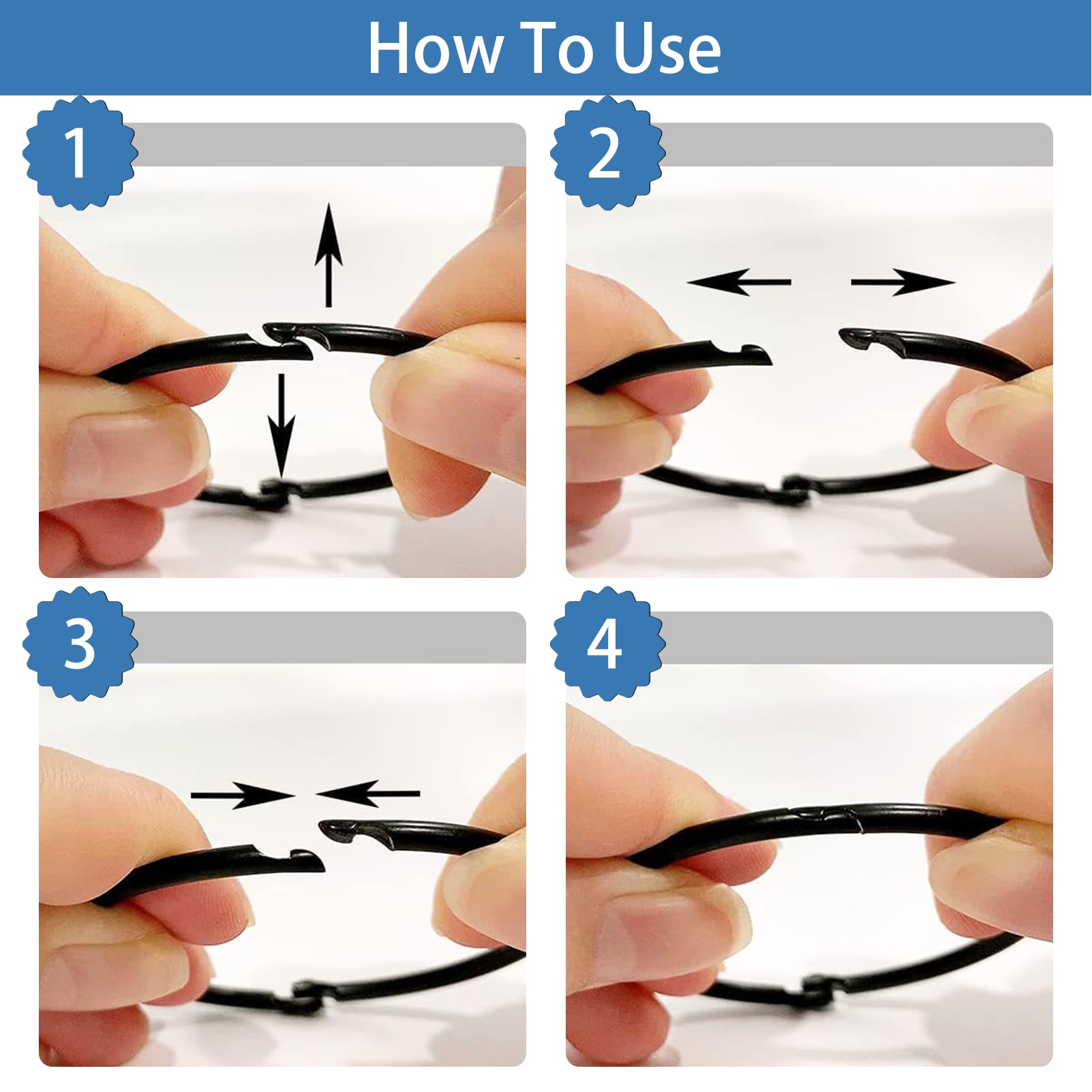 How To Use

1

2

3

4