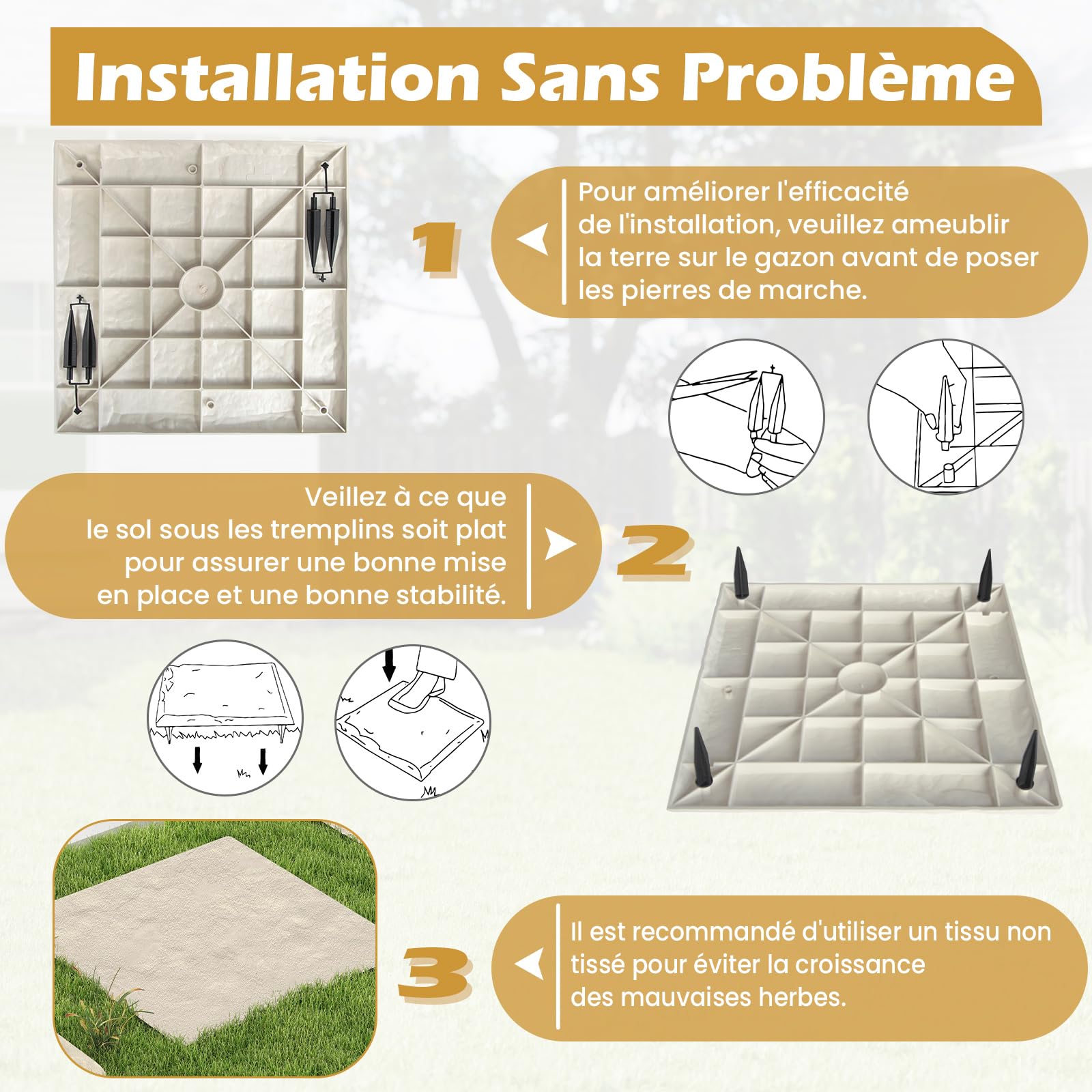 Installation Sans Problème

1

Pour améliorer l'efficacité de l'installation, veuillez ameublir la terre sur le gazon avant de poser les pierres de marche.

Veillez à ce que le sol sous les tremplins soit plat pour assurer une bonne mise en place et une bonne stabilité.

2

3

Il est recommandé d'utiliser un tissu non tissé pour éviter la croissance des mauvaises herbes.