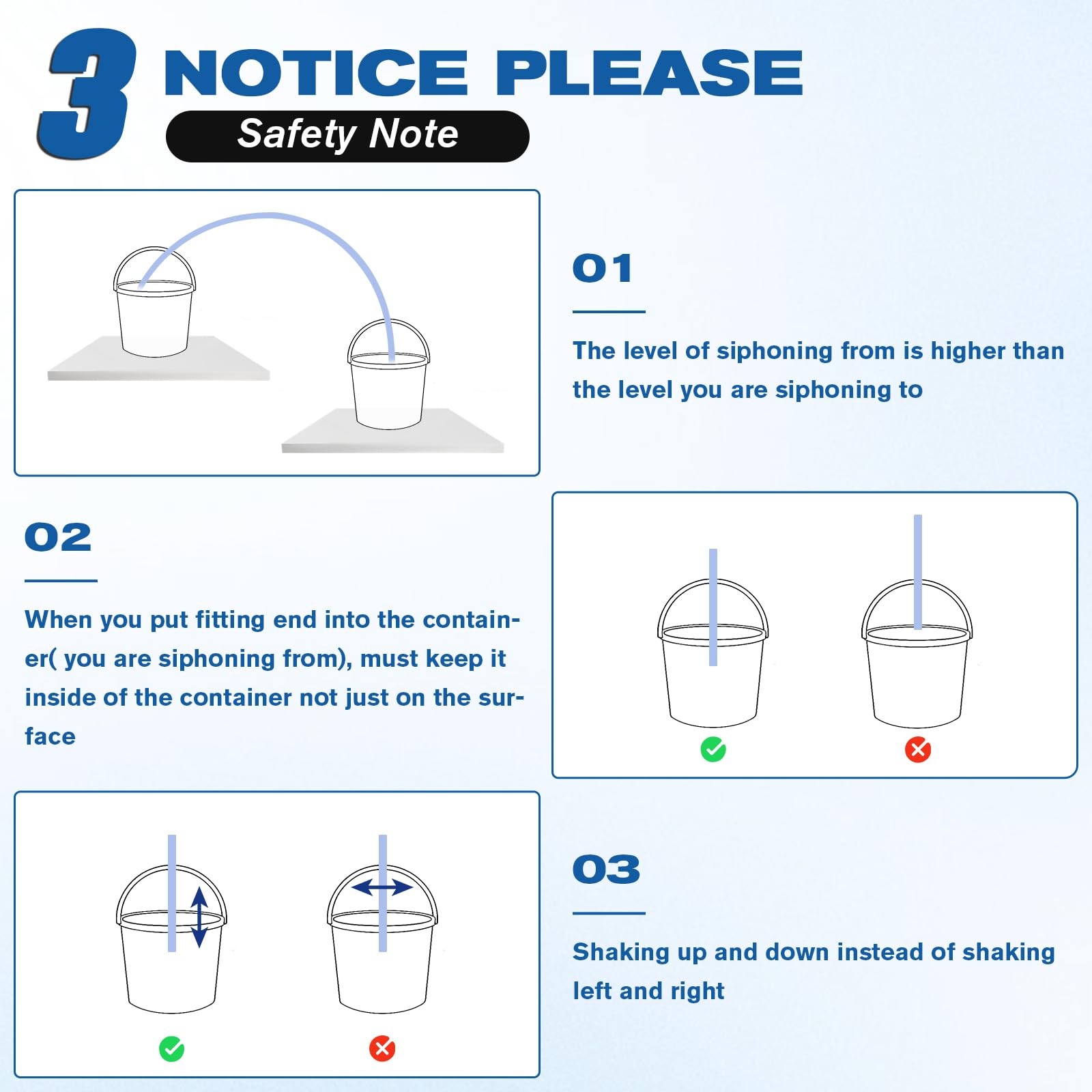 3 NOTICE PLEASE

Safety Note

01

The level of siphoning from is higher than the level you are siphoning to

02

When you put fitting end into the container( you are siphoning from), must keep it inside of the container not just on the surface

03

Shaking up and down instead of shaking left and right