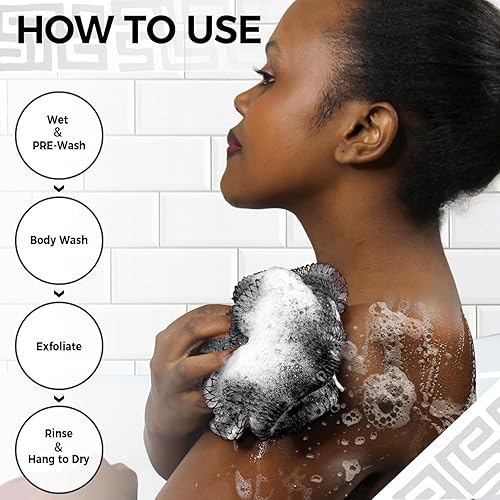 HOW TO USE

Wet & PRE-Wash

Body Wash

Exfoliate

Rinse & Hang to Dry