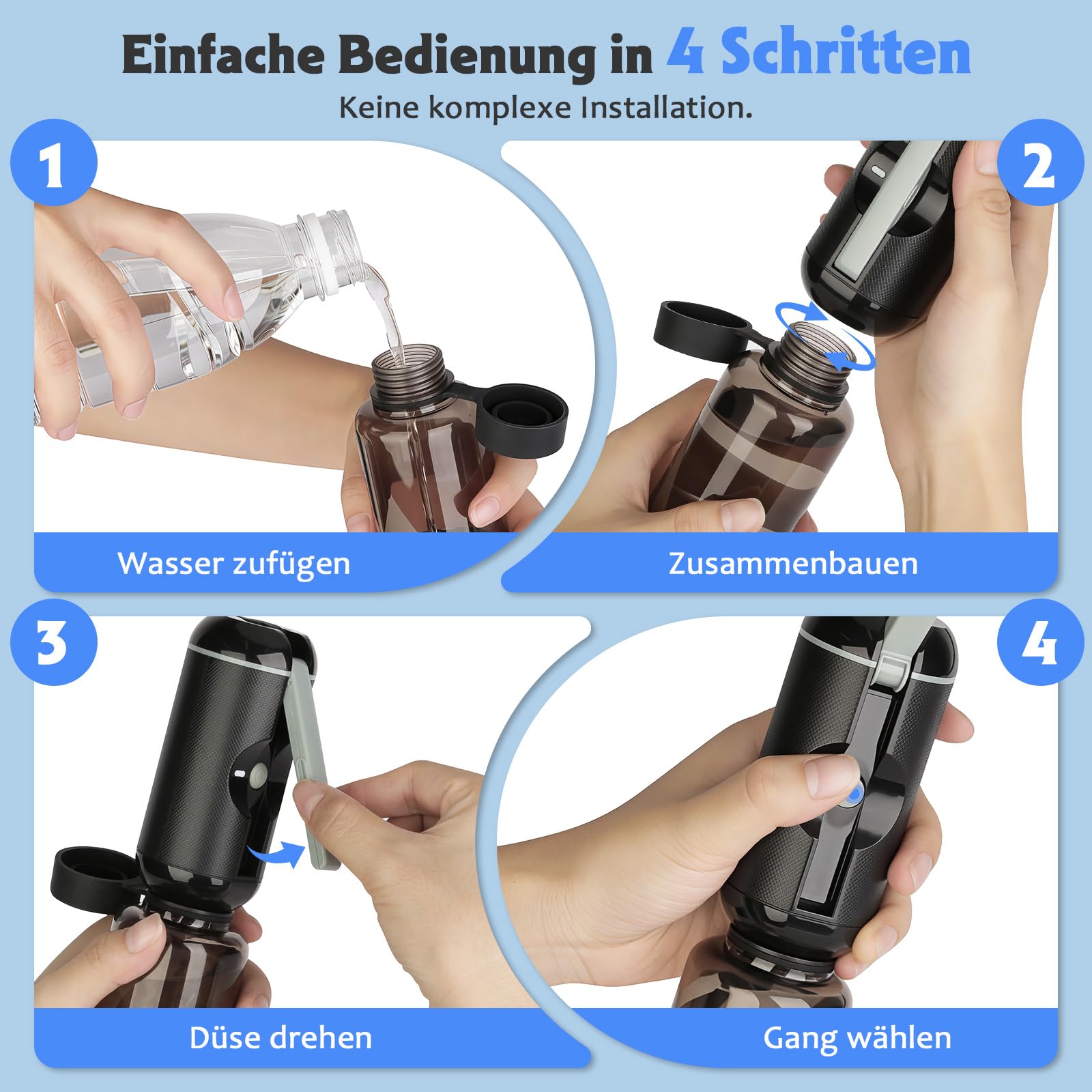 Einfache Bedienung in 4 Schritten
Keine komplexe Installation.

1

Wasser zufügen

2

Zusammenbauen

3

Düse drehen

4

Gang wählen