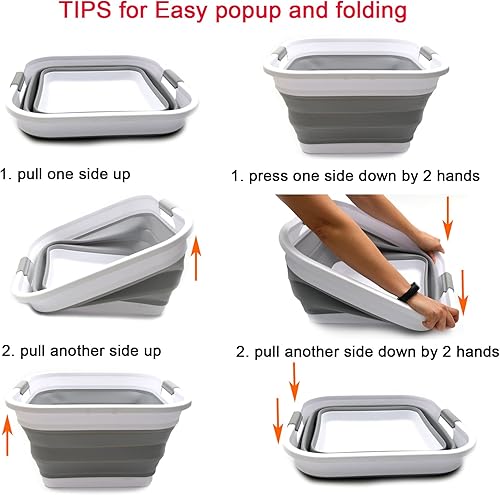 TIPS for Easy popup and folding

1. pull one side up

2. pull another side up

1. press one side down by 2 hands

2. pull another side down by 2 hands