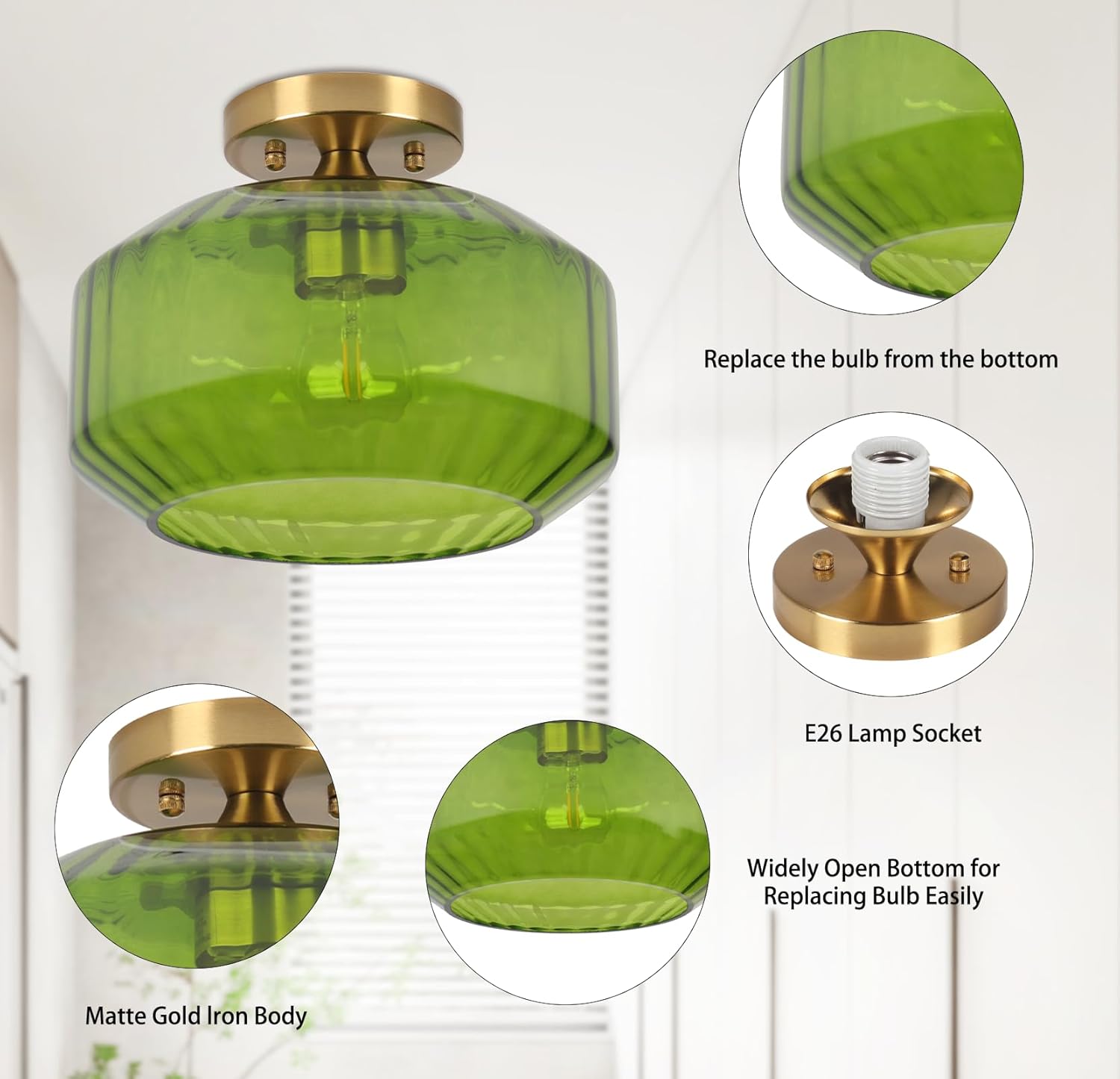 Replace the bulb from the bottom

E26 Lamp Socket

Widely Open Bottom for Replacing Bulb Easily

Matte Gold Iron Body