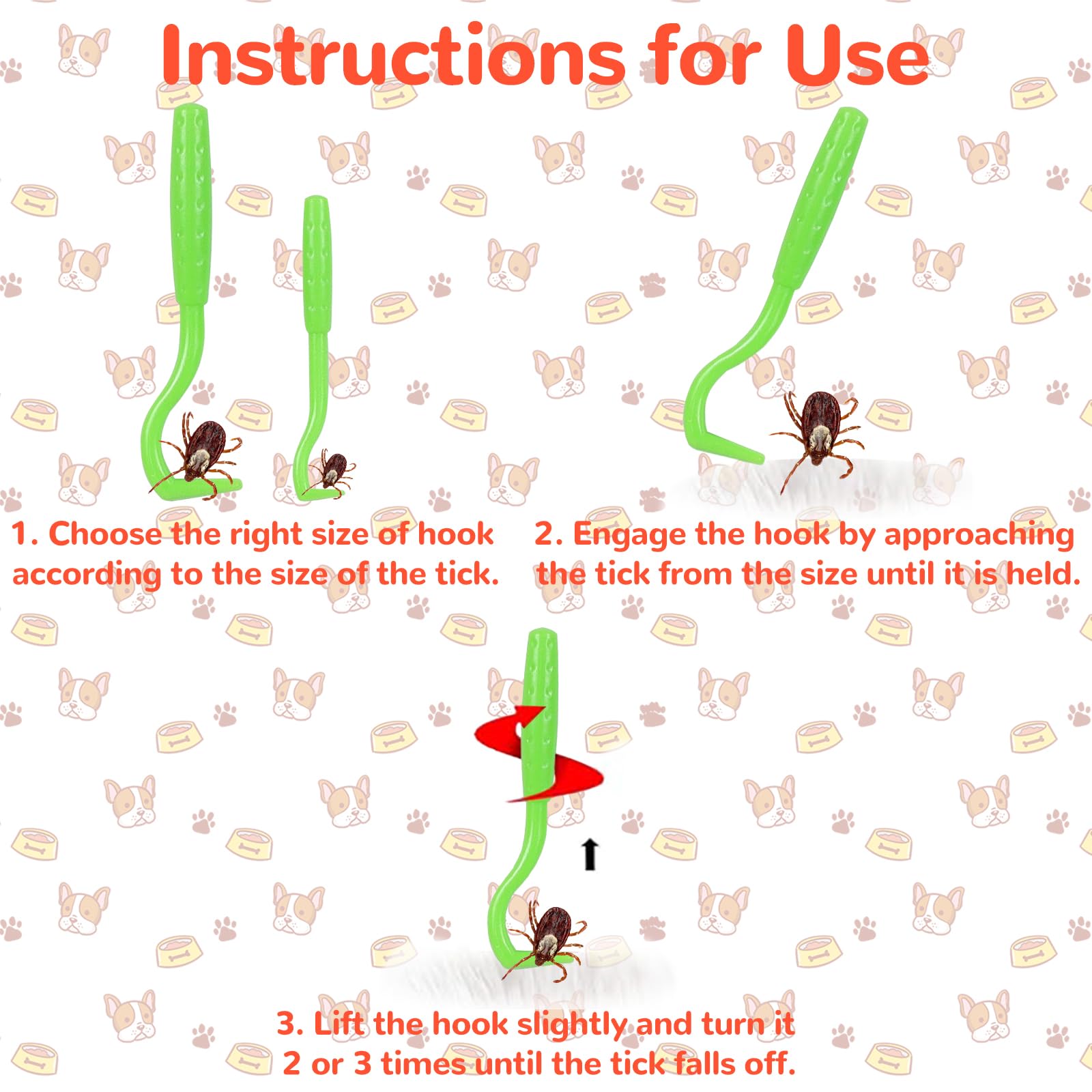 Instructions for Use

1. Choose the right size of hook according to the size of the tick.

2. Engage the hook by approaching the tick from the size until it is held.

3. Lift the hook slightly and turn it 2 or 3 times until the tick falls off.