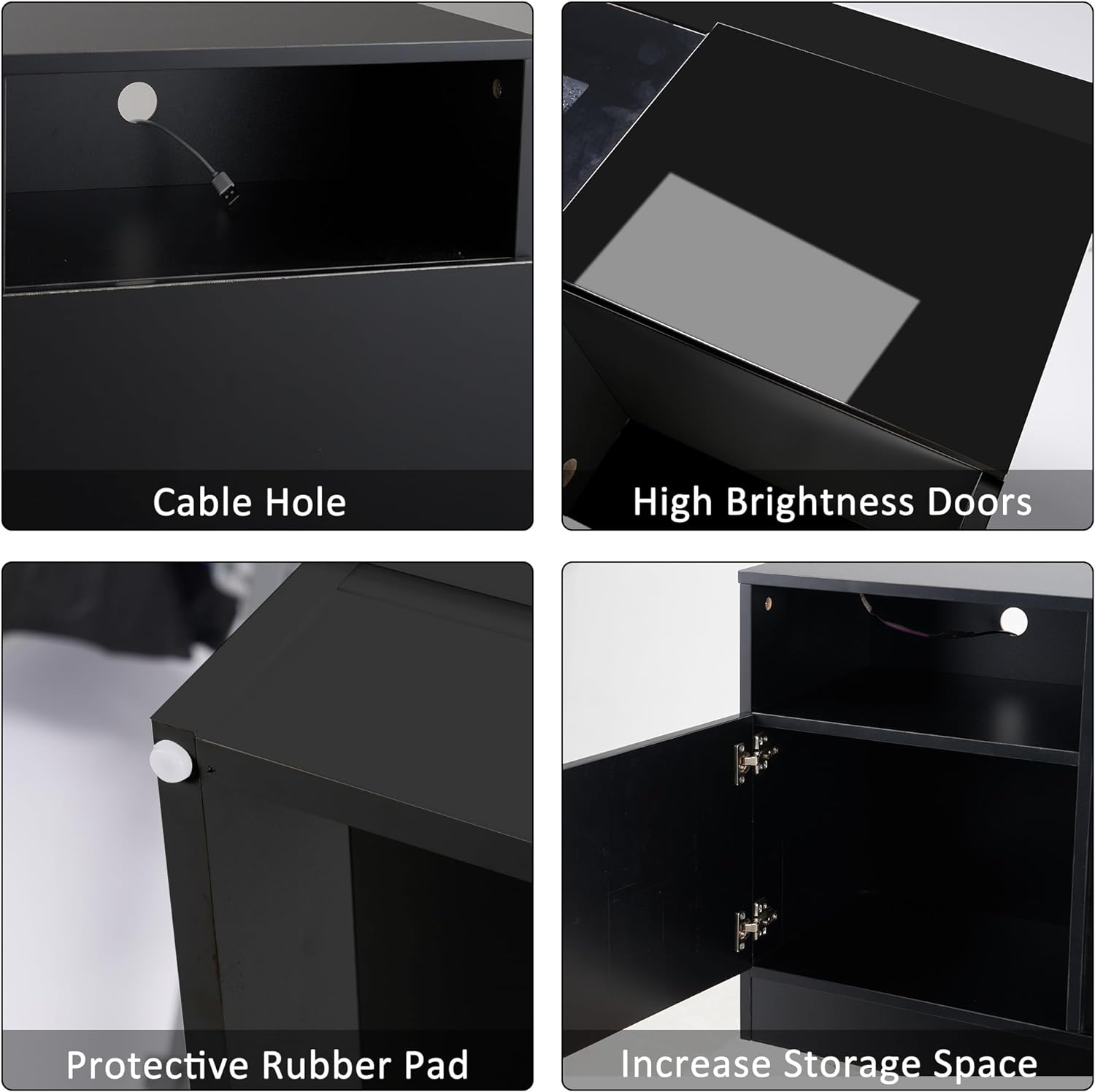 Cable Hole

High Brightness Doors

Protective Rubber Pad

Increase Storage Space