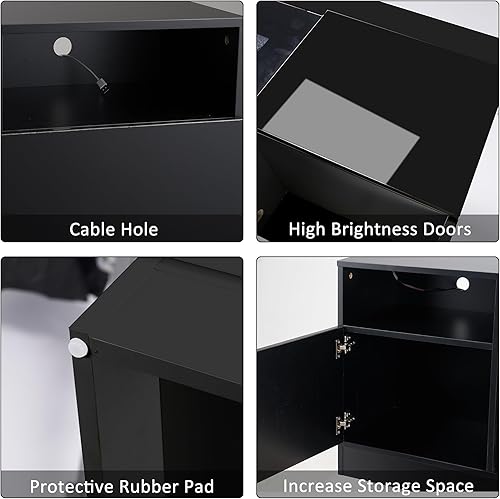 Cable Hole

High Brightness Doors

Protective Rubber Pad

Increase Storage Space