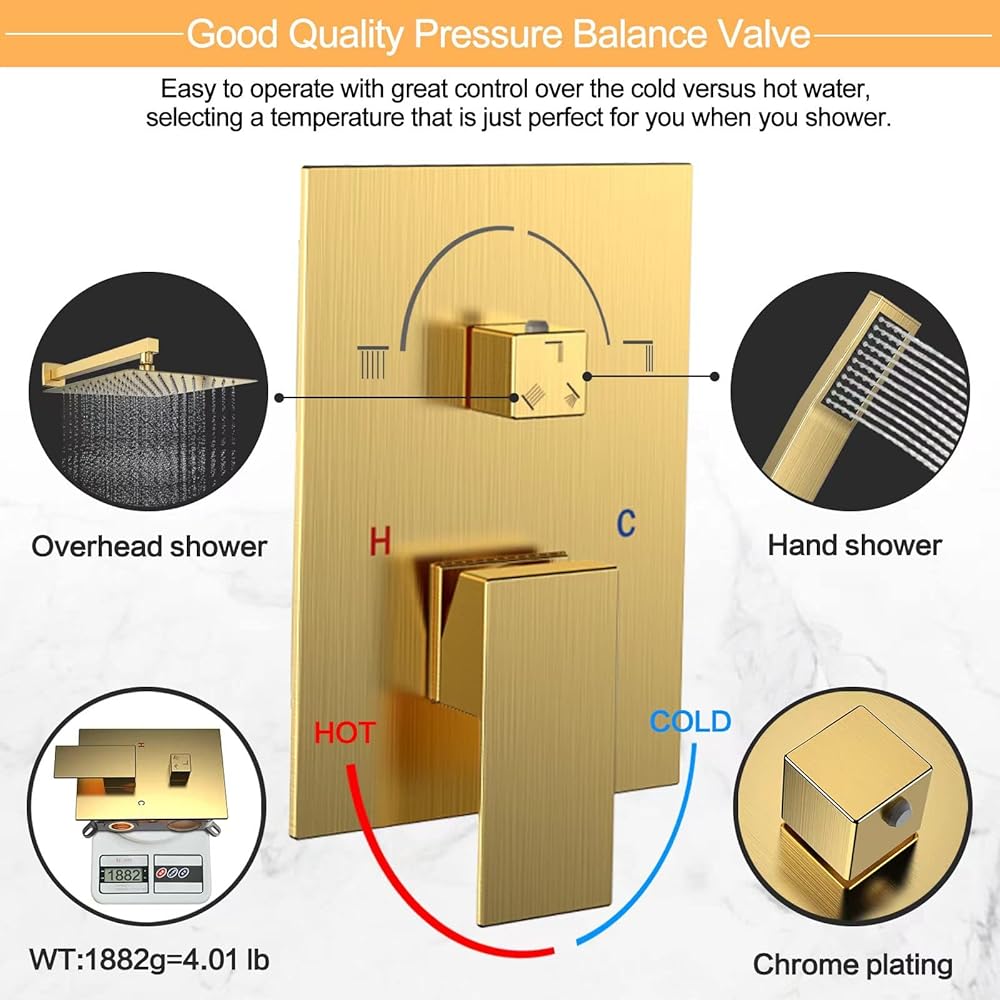 Good Quality Pressure Balance Valve

Easy to operate with great control over the cold versus hot water, selecting a temperature that is just perfect for you when you shower.

Overhead shower

Hand shower

H

C

HOT

COLD

1882

WT:1882g=4.01 lb

Chrome plating