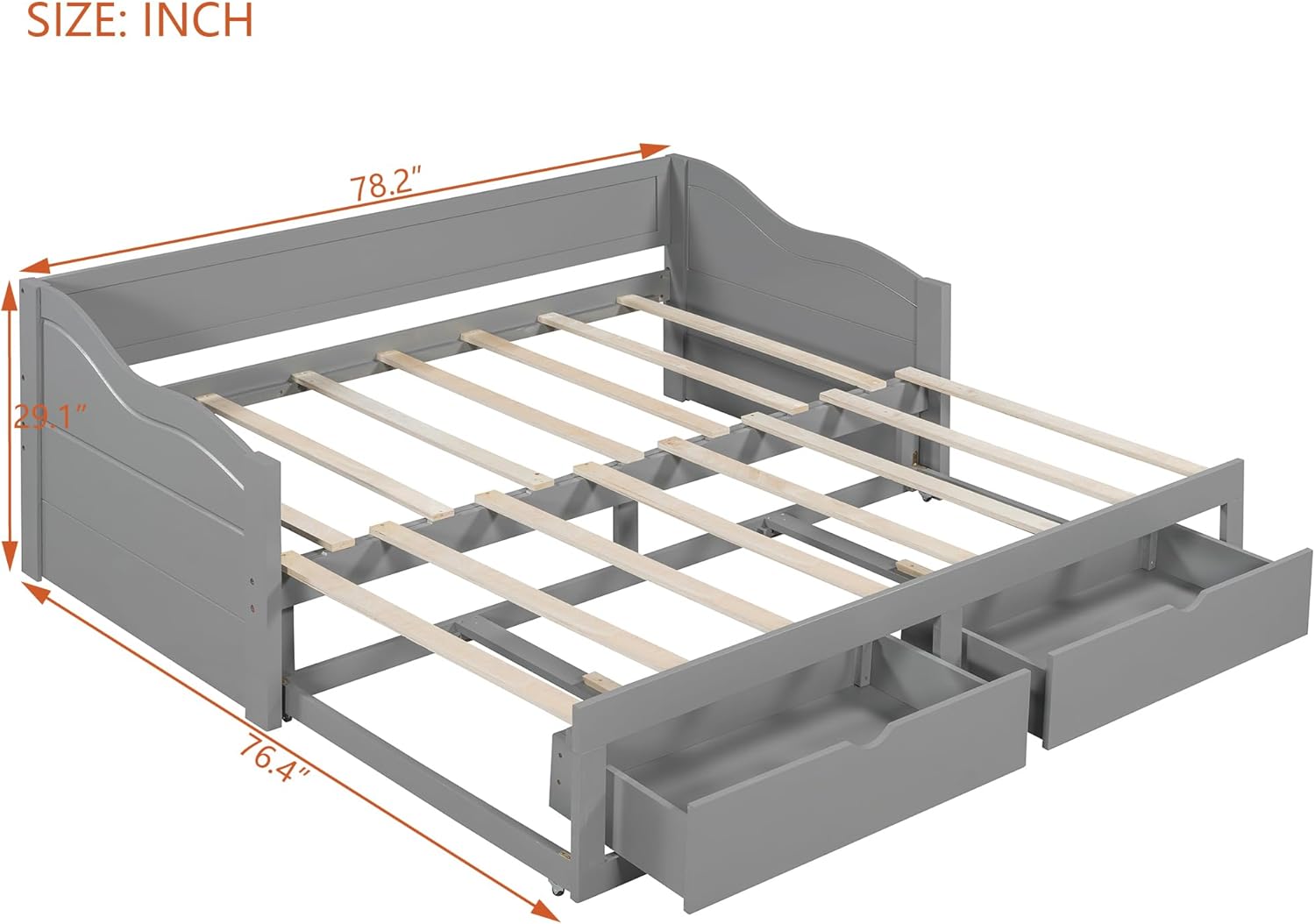 SIZE: INCH

78.2"

29.1"

76.4"