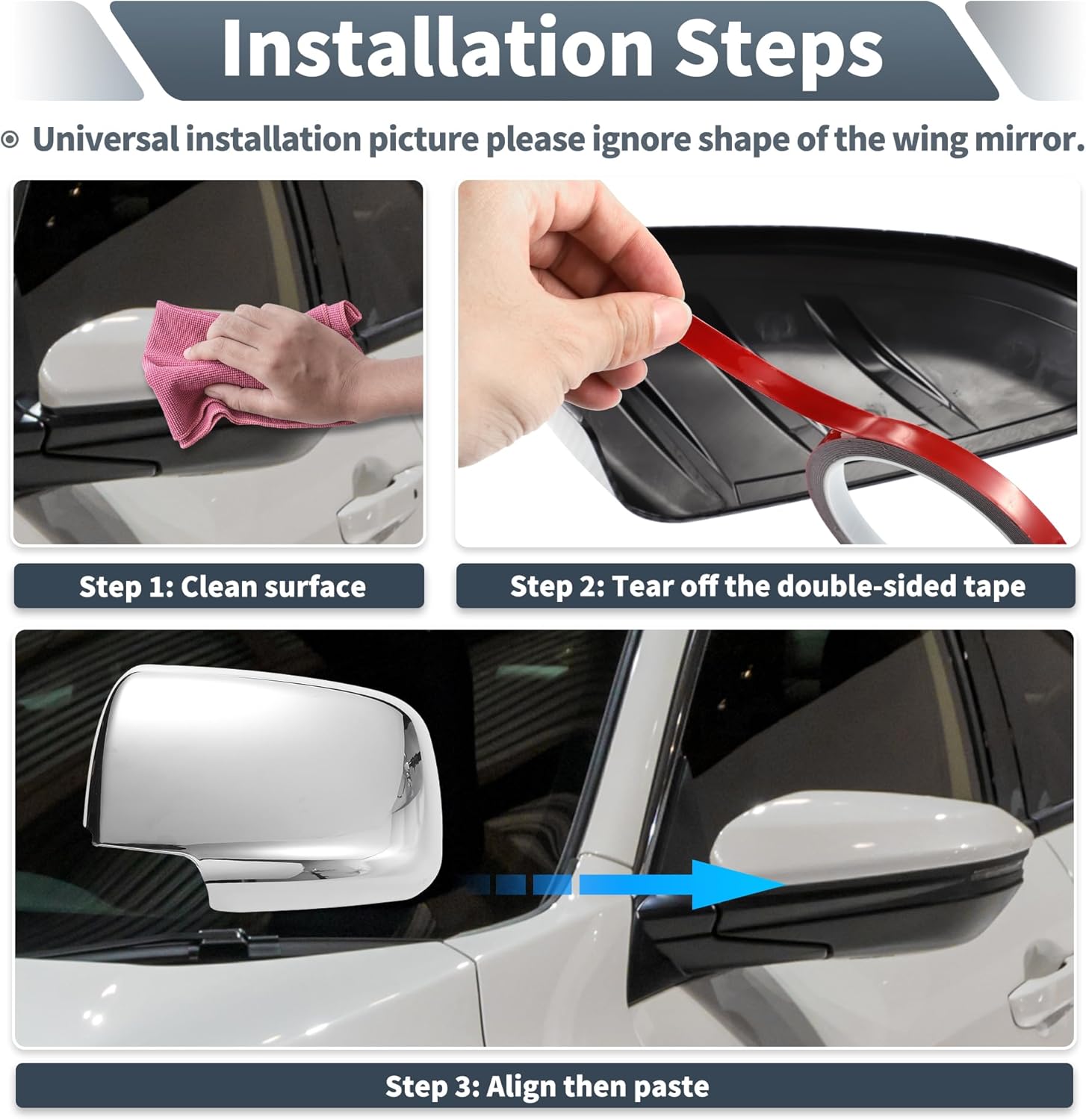 Installation Steps

Universal installation picture please ignore shape of the wing mirror.

Step 1: Clean surface

Step 2: Tear off the double-sided tape

Step 3: Align then paste