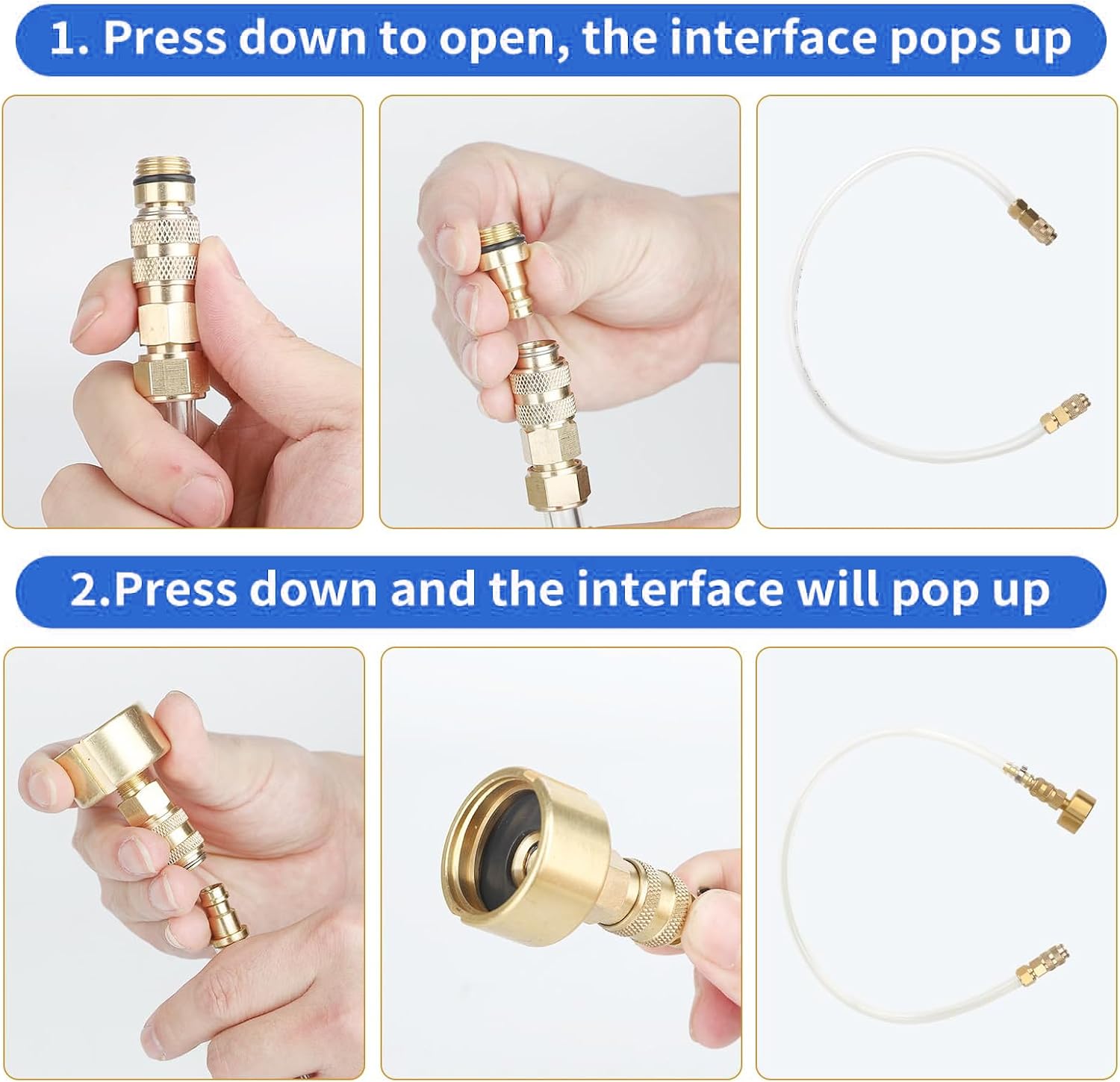 1. Press down to open, the interface pops up

2.Press down and the interface will pop up