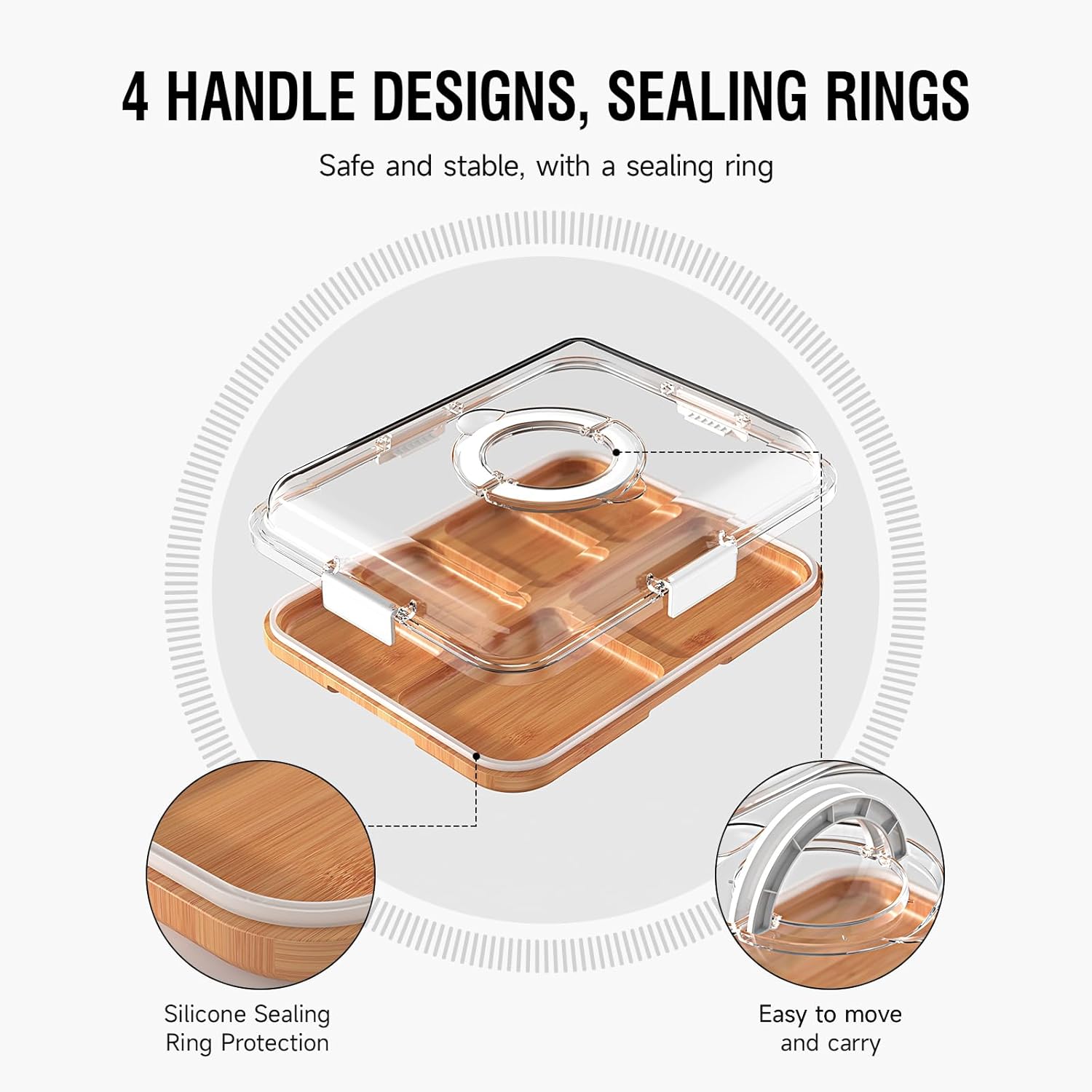 4 HANDLE DESIGNS, SEALING RINGS

Safe and stable, with a sealing ring

Silicone Sealing Ring Protection

Easy to move and carry