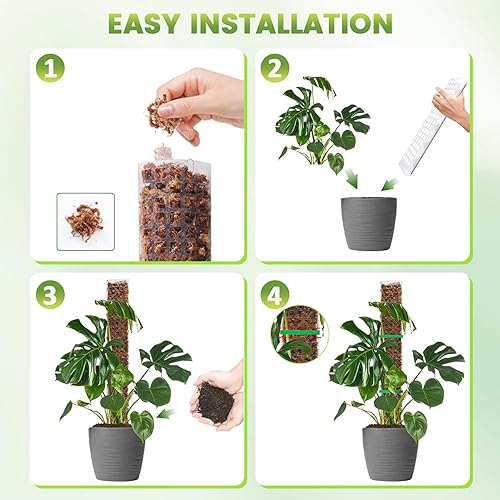 EASY INSTALLATION

1

2

3

4