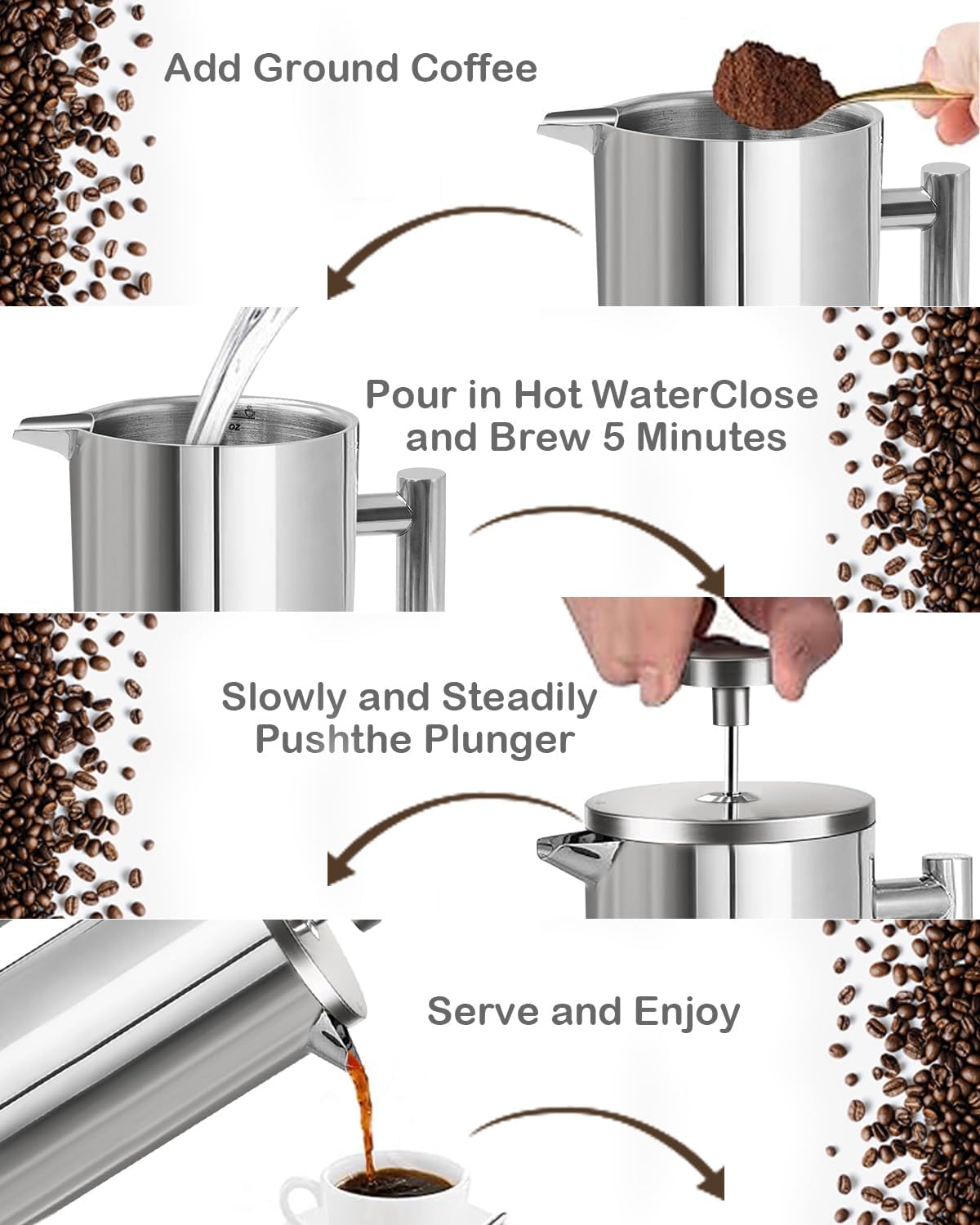 Add Ground Coffee

oz

Pour in Hot WaterClose and Brew 5 Minutes

Slowly and Steadily Pushthe Plunger

Serve and Enjoy