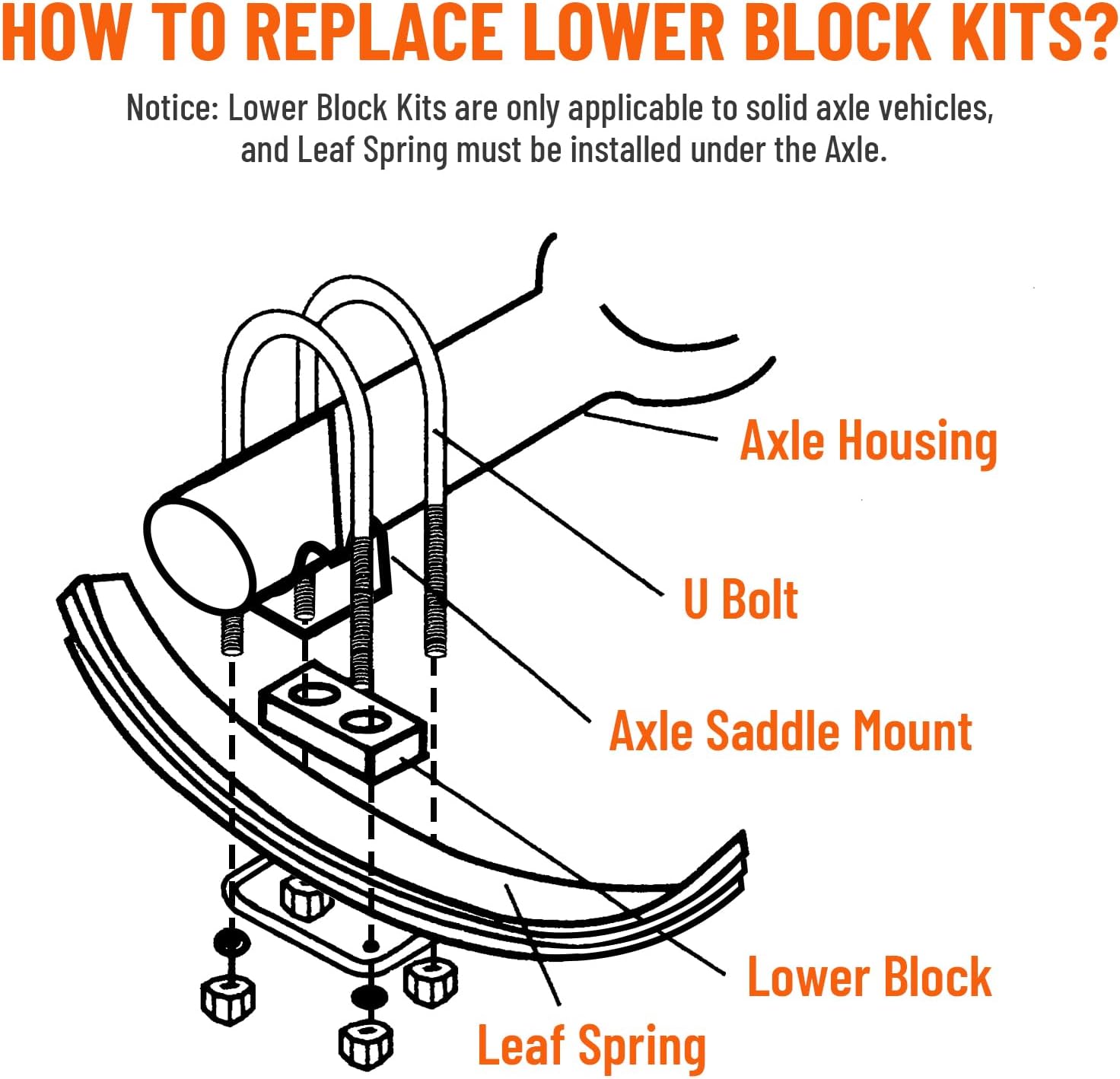 HOW TO REPLACE LOWER BLOCK KITS?

Notice: Lower Block Kits are only applicable to solid axle vehicles, and Leaf Spring must be installed under the Axle.

Axle Housing

U Bolt

Axle Saddle Mount

Lower Block

Leaf Spring