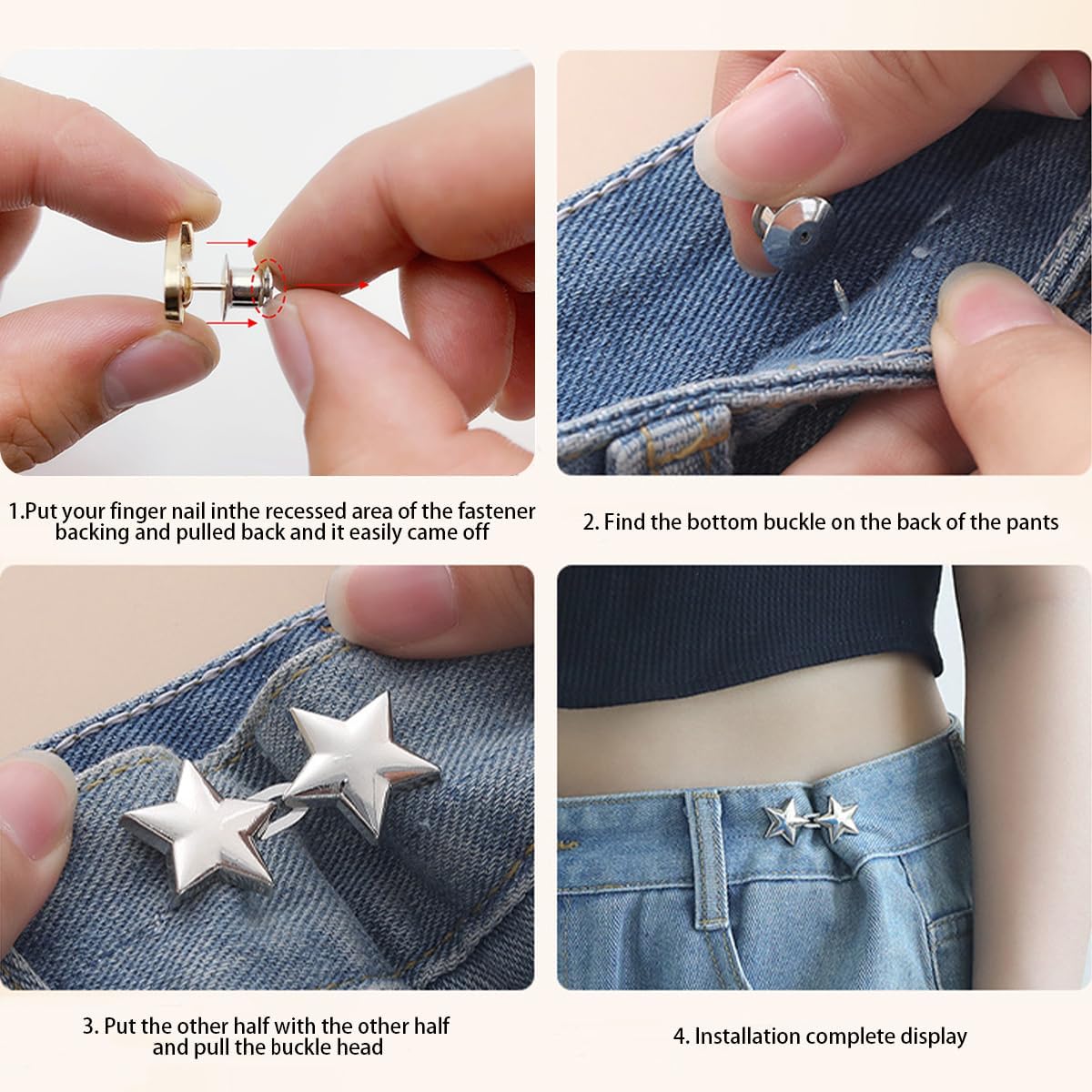 1.Put your finger nail inthe recessed area of the fastener backing and pulled back and it easily came off

2. Find the bottom buckle on the back of the pants

3. Put the other half with the other half and pull the buckle head

4. Installation complete display