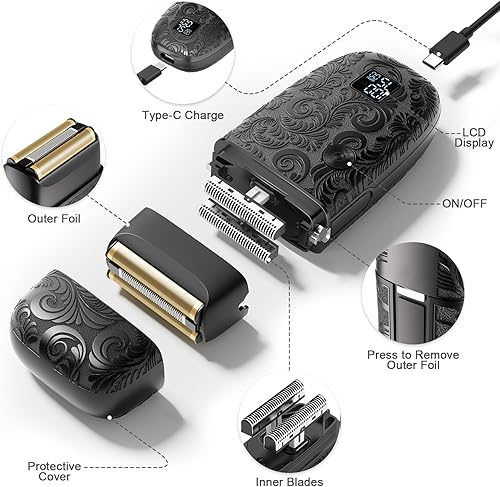 Type-C Charge

LCD Display

Outer Foil

ON/OFF

Press to Remove Outer Foil

Protective Cover

Inner Blades