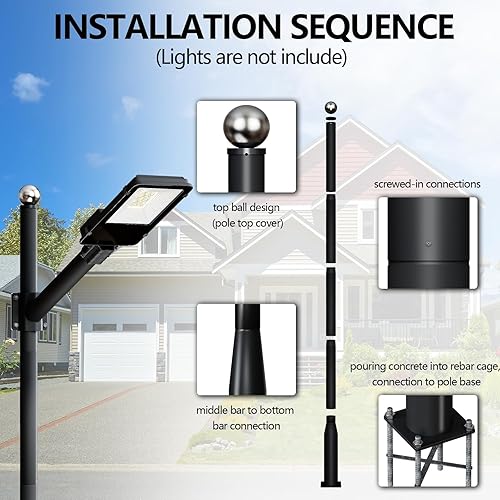 INSTALLATION SEQUENCE
(Lights are not include)

top ball design
(pole top cover)

screwed-in connections

middle bar to bottom
bar connection

pouring concrete into rebar cage,
connection to pole base