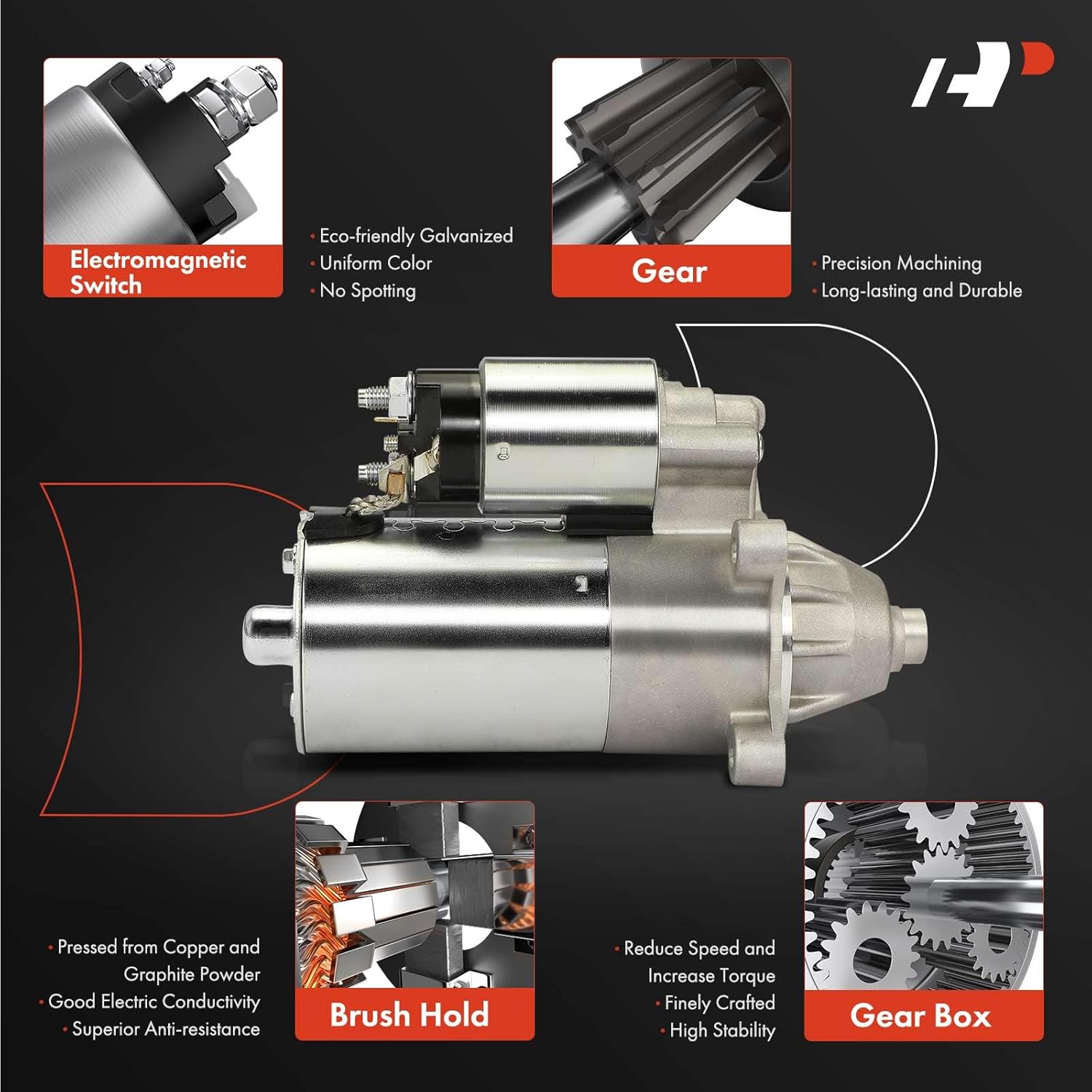 Electromagnetic Switch

· Eco-friendly Galvanized
· Uniform Color
· No Spotting

Gear

· Precision Machining
· Long-lasting and Durable

· Pressed from Copper and Graphite Powder
· Good Electric Conductivity
· Superior Anti-resistance

Brush Hold

· Reduce Speed and Increase Torque
· Finely Crafted
· High Stability

Gear Box