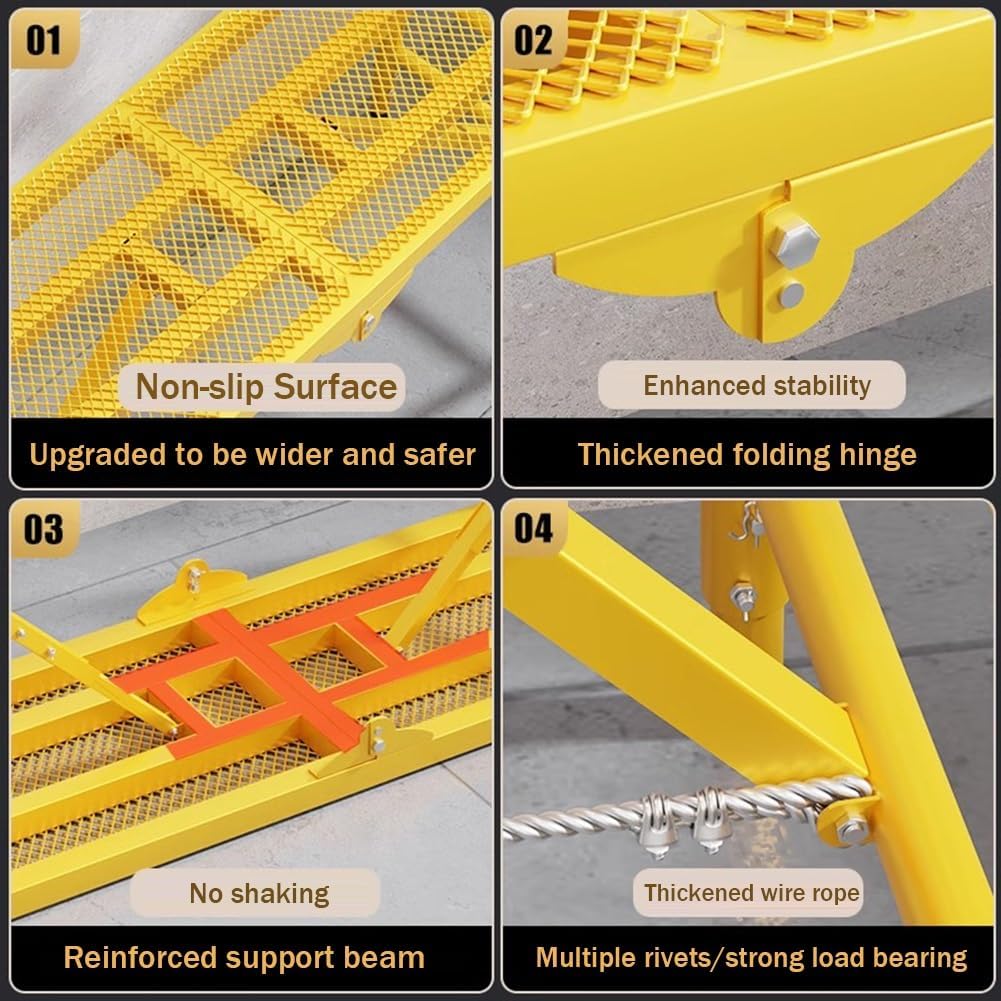 01

Non-slip Surface

Upgraded to be wider and safer

02

Enhanced stability

Thickened folding hinge

03

No shaking

Reinforced support beam

04

Thickened wire rope

Multiple rivets/strong load bearing