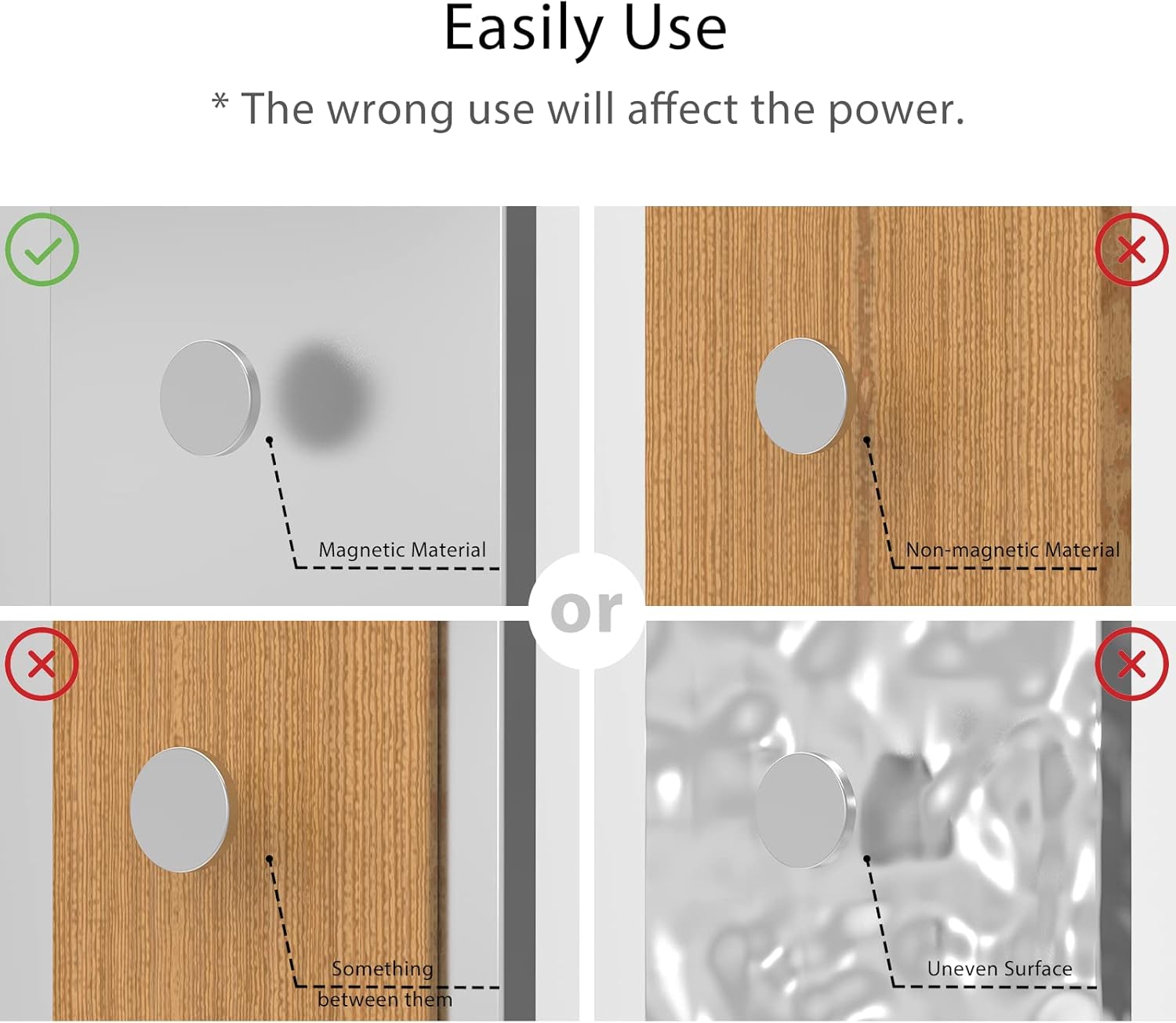 Easily Use

* The wrong use will affect the power.

Magnetic Material

Non-magnetic Material

or

Something between them

Uneven Surface