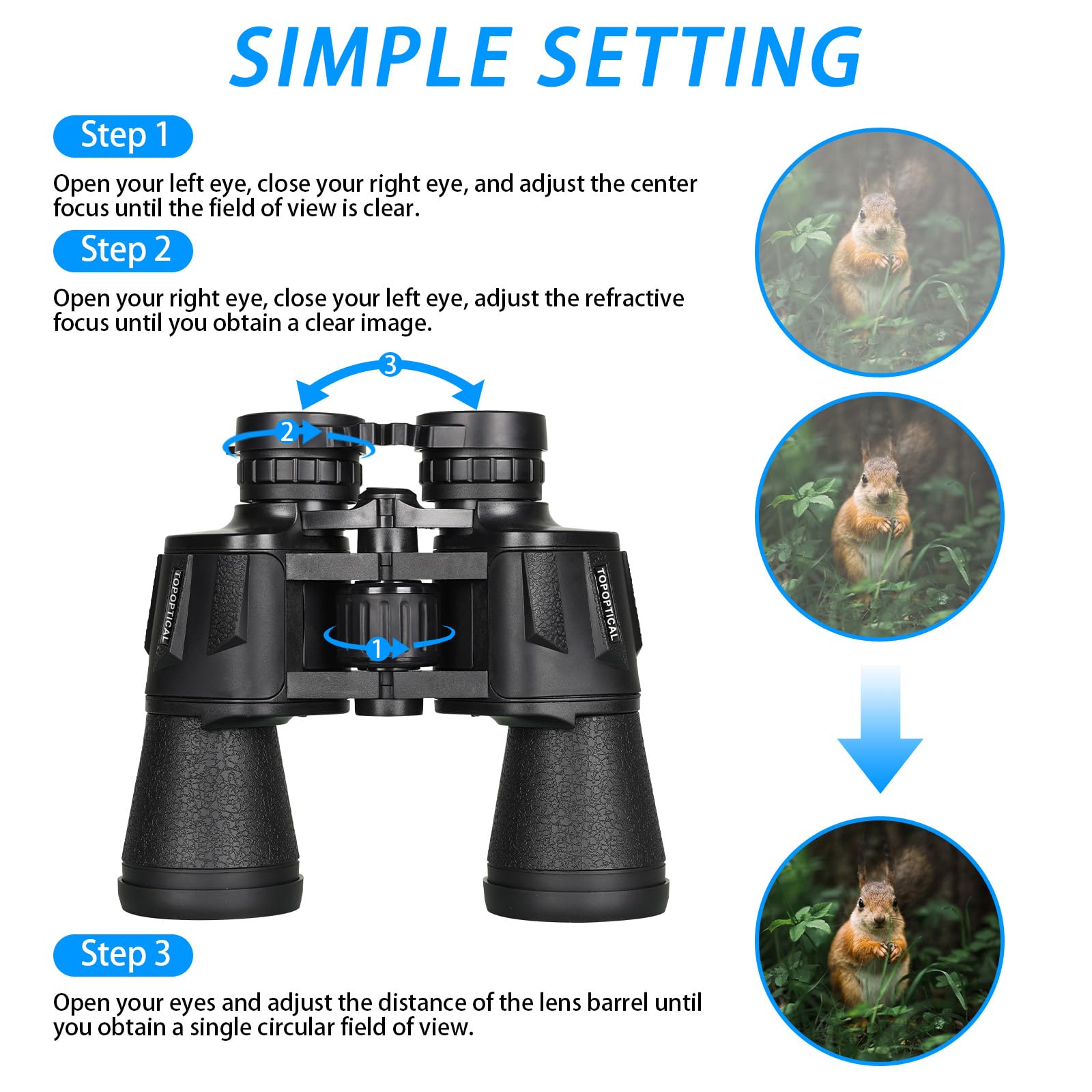 SIMPLE SETTING

Step 1

Open your left eye, close your right eye, and adjust the center focus until the field of view is clear.

Step 2

Open your right eye, close your left eye, adjust the refractive focus until you obtain a clear image.

3

2

TOPOPTICAL

TOPOPTICAL

1

Step 3

Open your eyes and adjust the distance of the lens barrel until you obtain a single circular field of view.