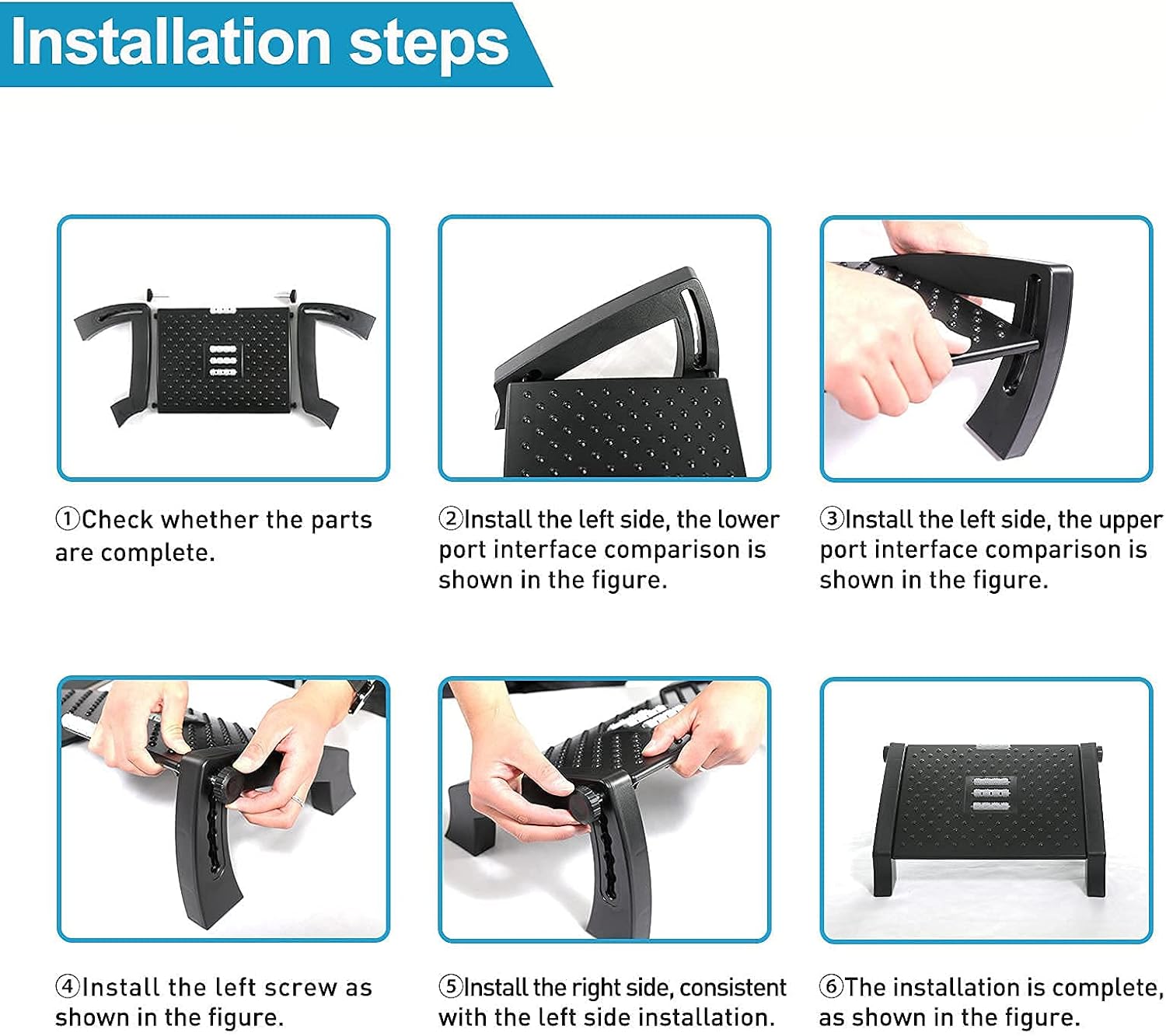 Installation steps

①Check whether the parts are complete.

②Install the left side, the lower port interface comparison is shown in the figure.

③Install the left side, the upper port interface comparison is shown in the figure.

④Install the left screw as shown in the figure.

⑤Install the right side, consistent with the left side installation.

⑥The installation is complete, as shown in the figure.